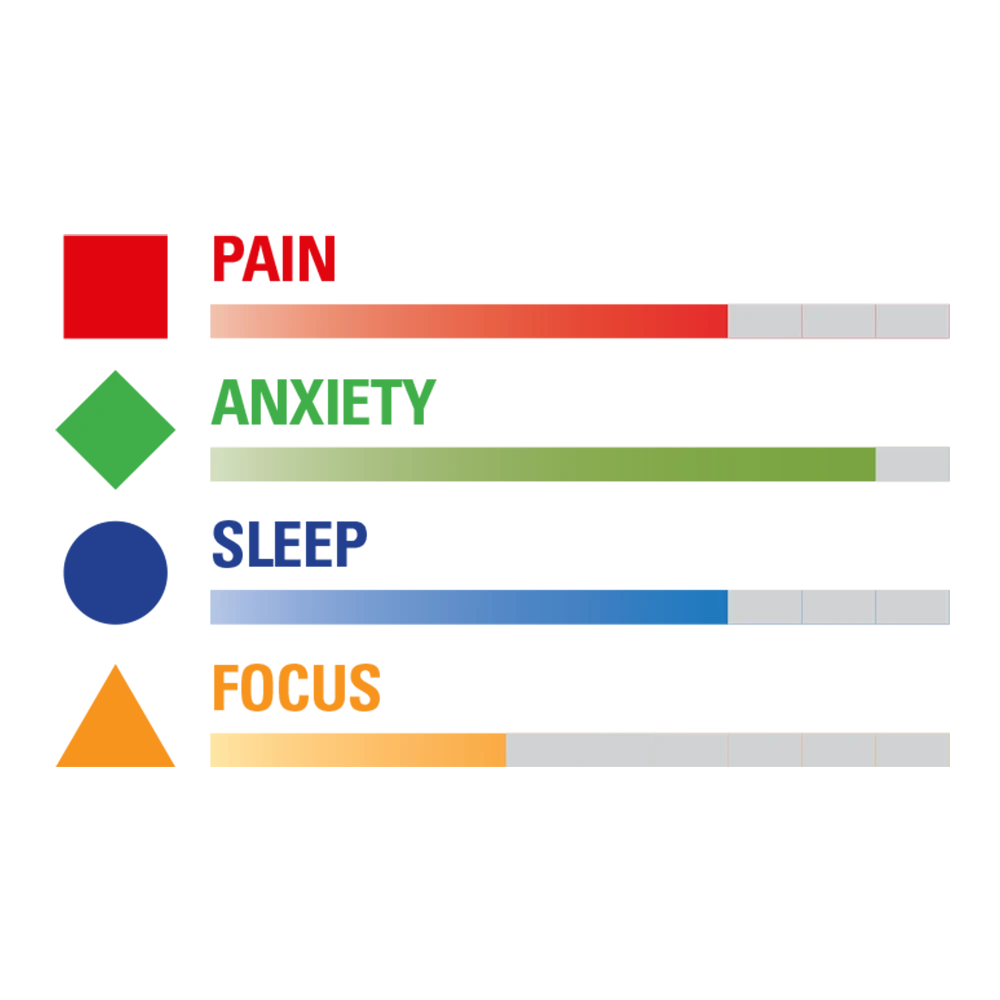 PAIN

ANXIETY

SLEEP

FOCUS