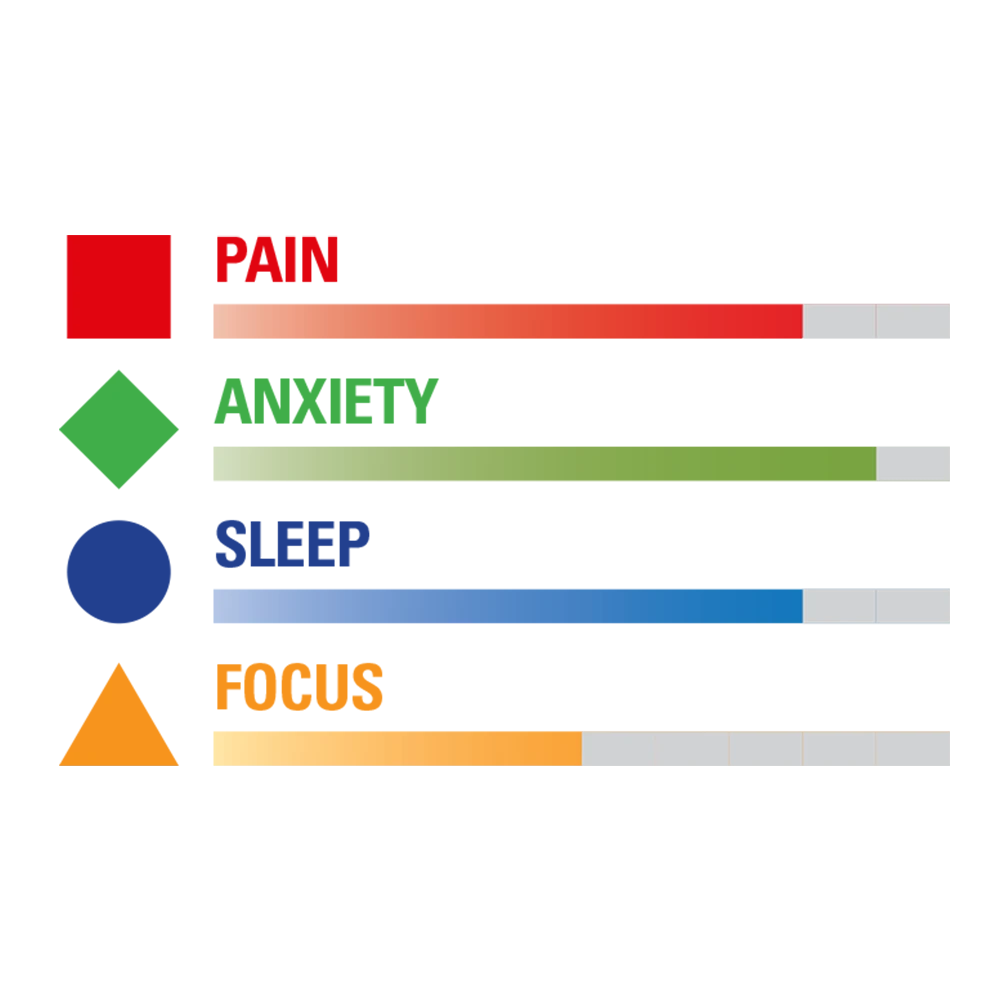 PAIN

ANXIETY

SLEEP

FOCUS