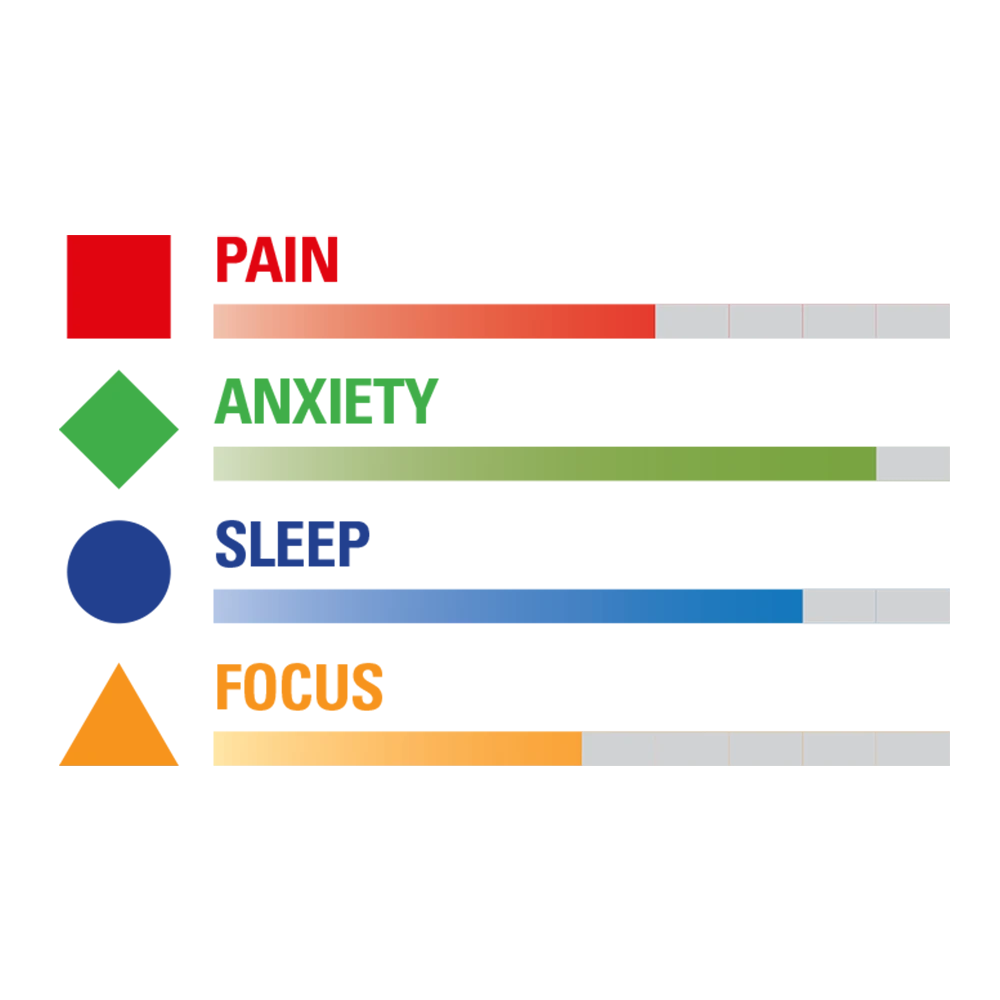 PAIN

ANXIETY

SLEEP

FOCUS