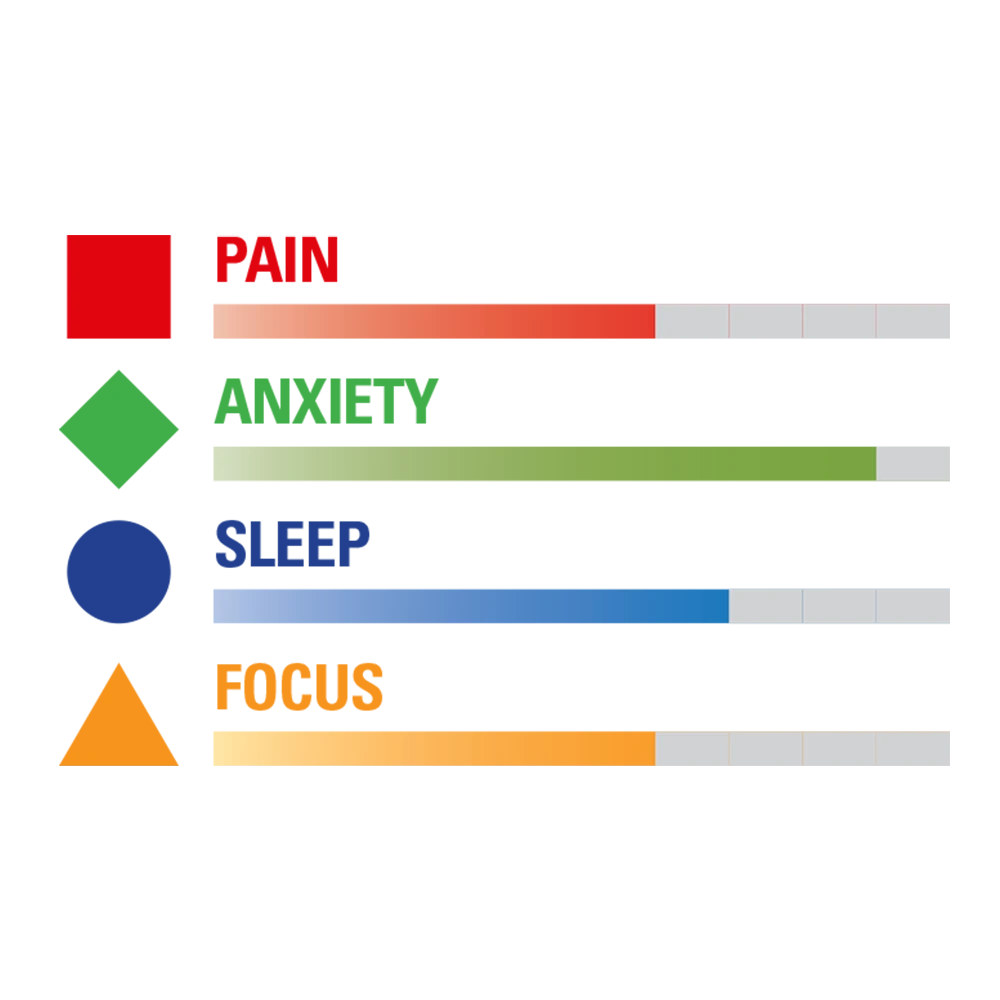 PAIN

ANXIETY

SLEEP

FOCUS