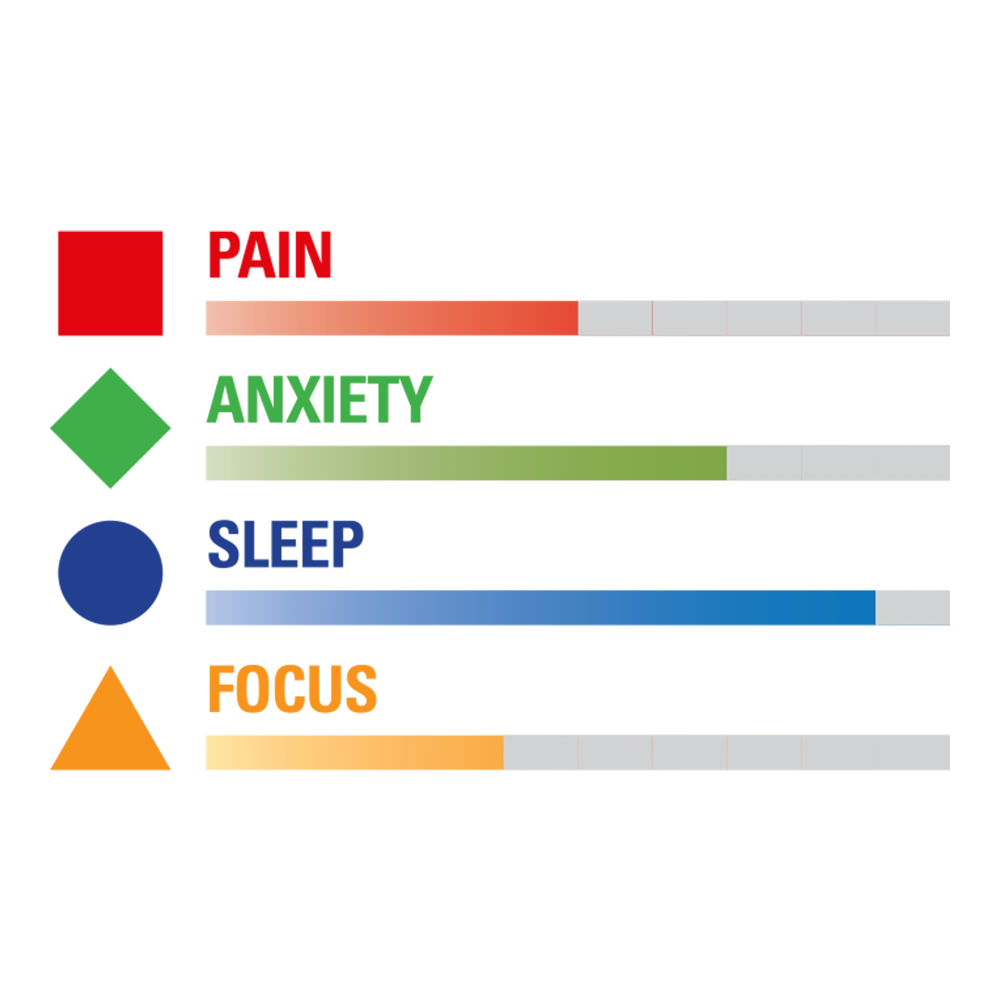 PAIN

ANXIETY

SLEEP

FOCUS