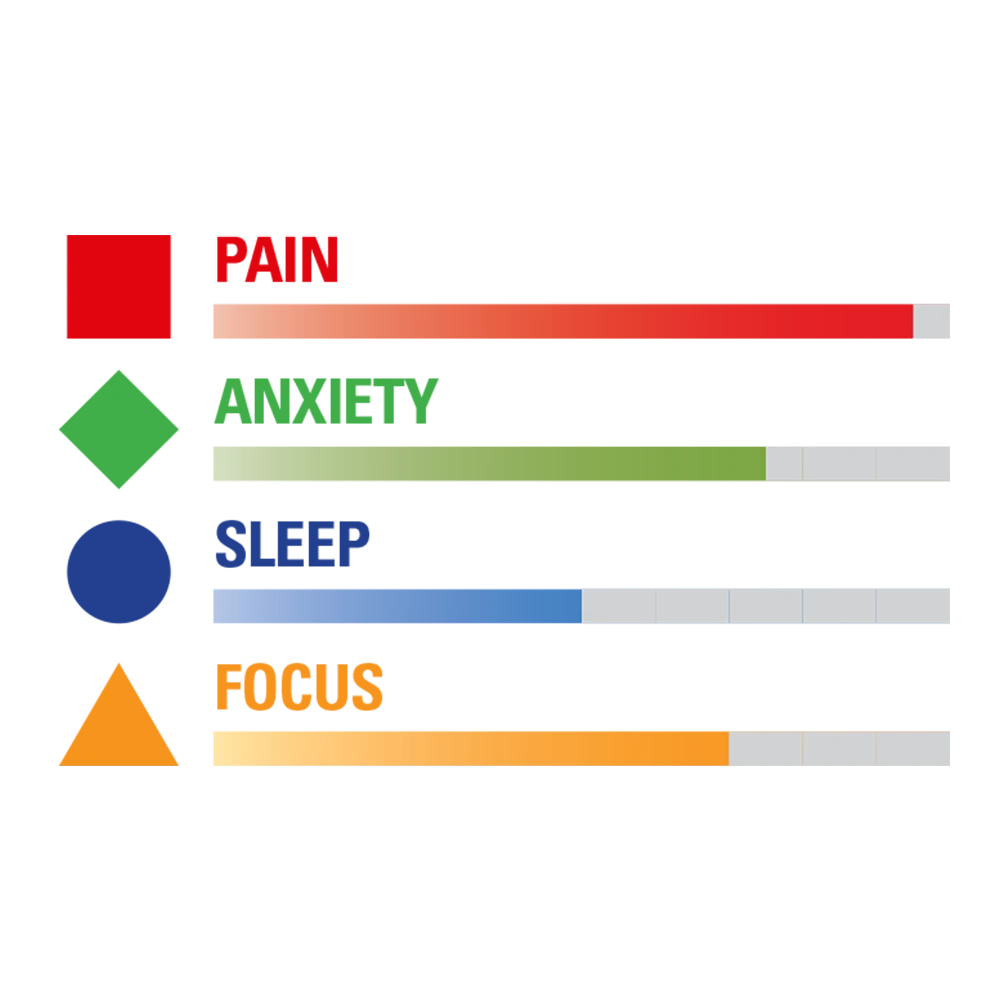 PAIN

ANXIETY

SLEEP

FOCUS