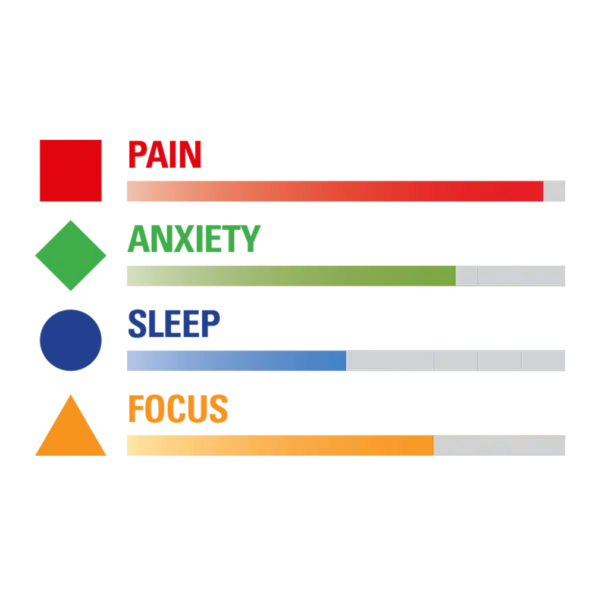 PAIN

ANXIETY

SLEEP

FOCUS