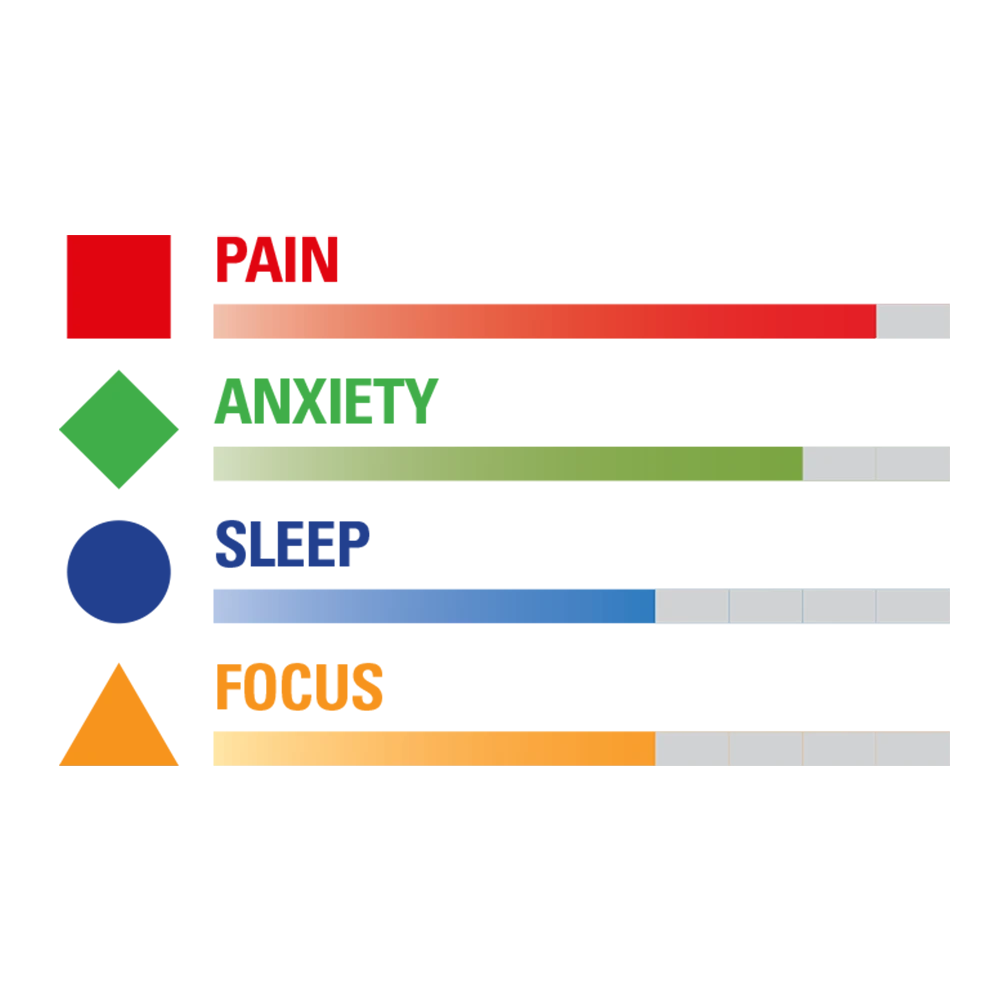 PAIN

ANXIETY

SLEEP

FOCUS