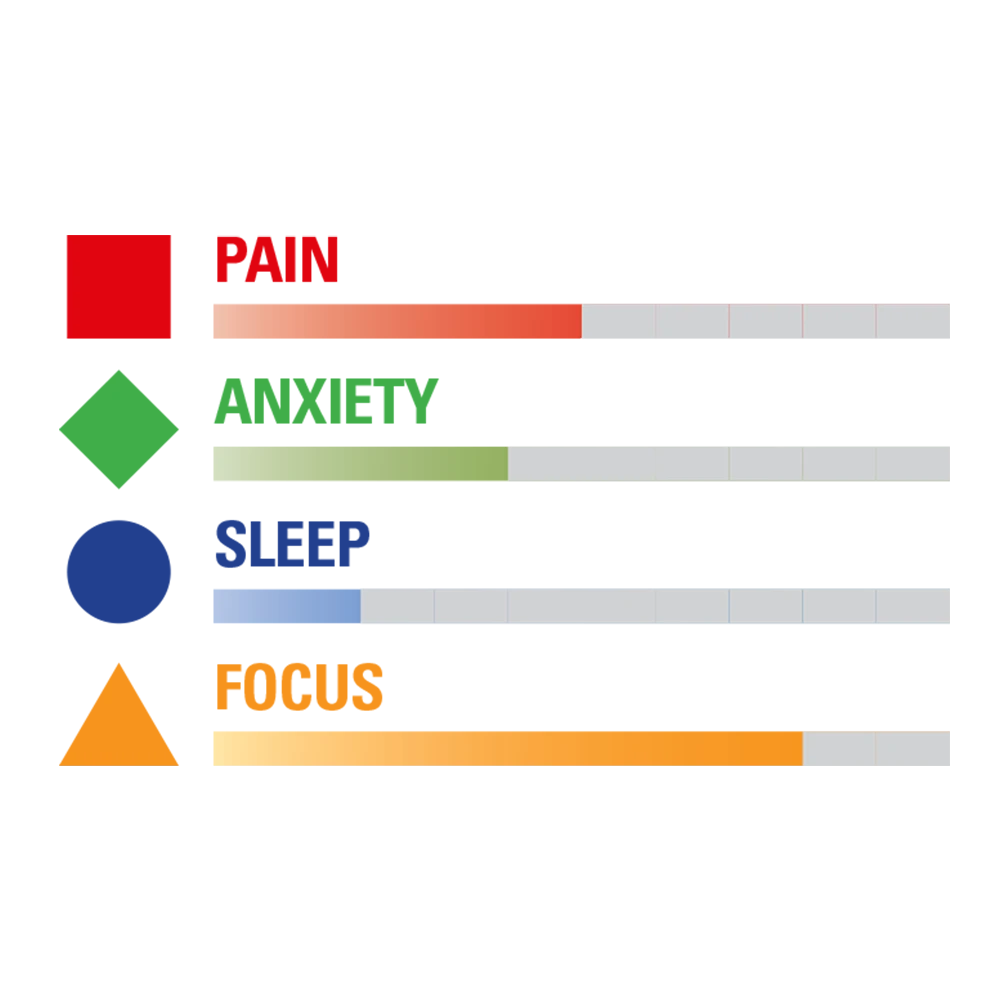 PAIN

ANXIETY

SLEEP

FOCUS