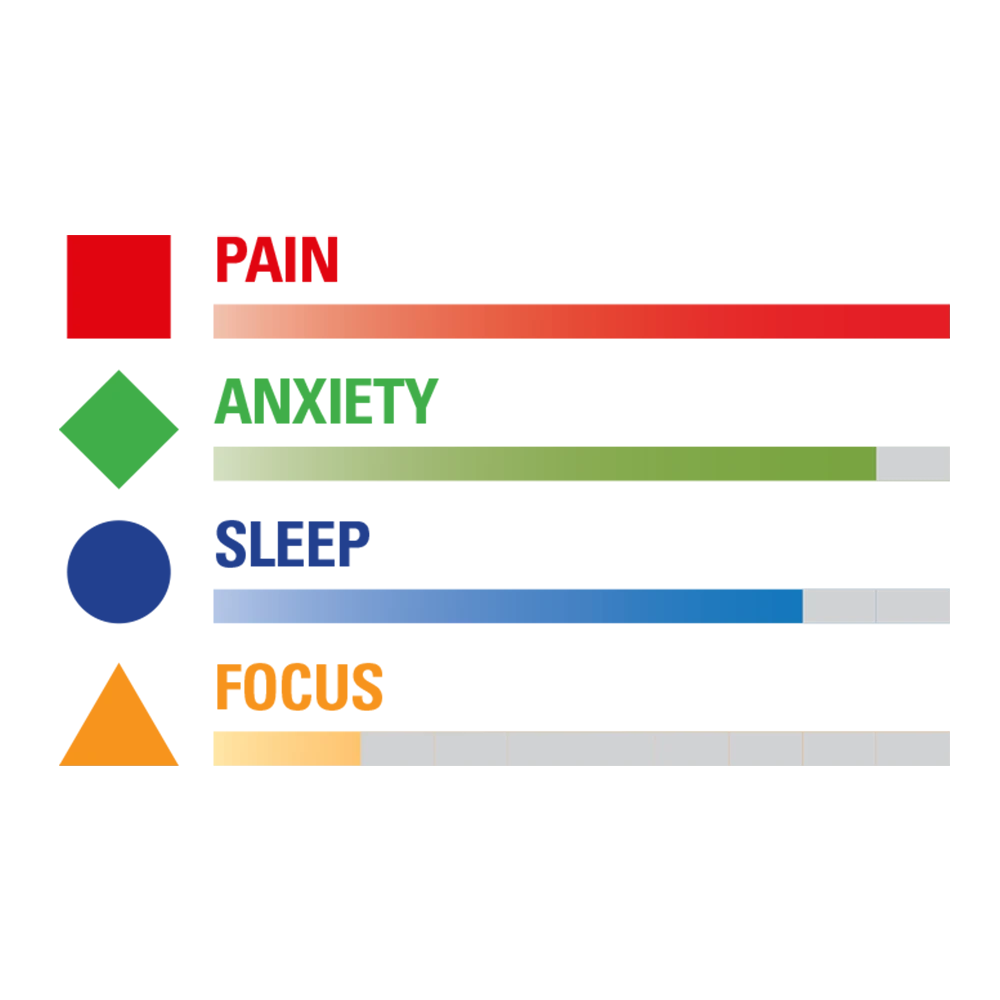 PAIN

ANXIETY

SLEEP

FOCUS