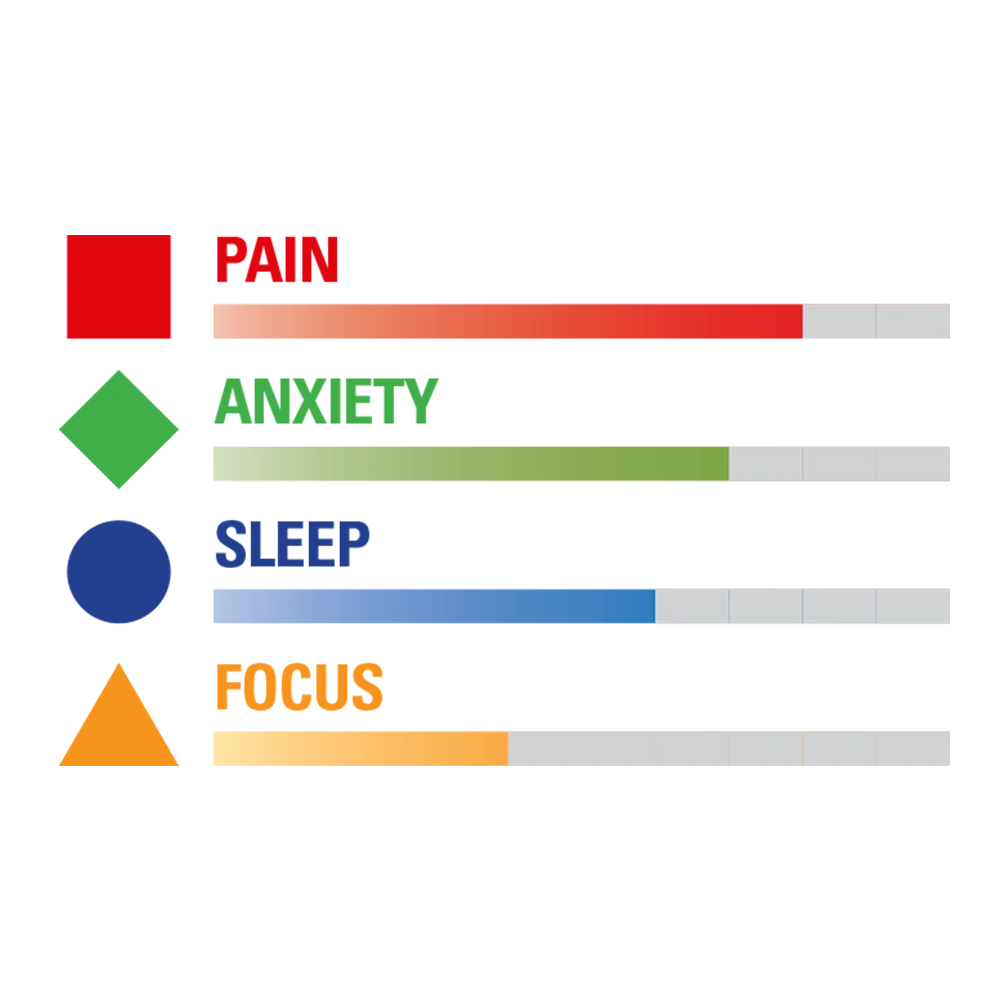 PAIN

ANXIETY

SLEEP

FOCUS