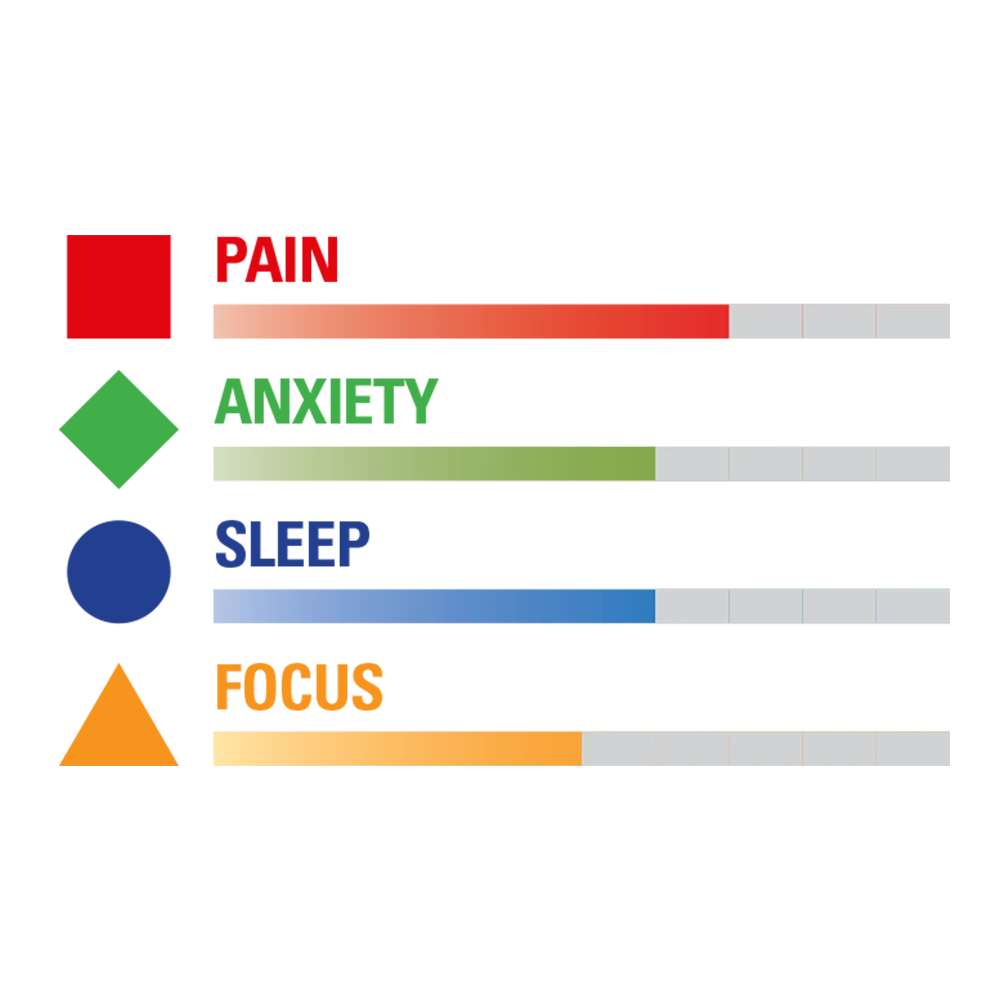 PAIN

ANXIETY

SLEEP

FOCUS