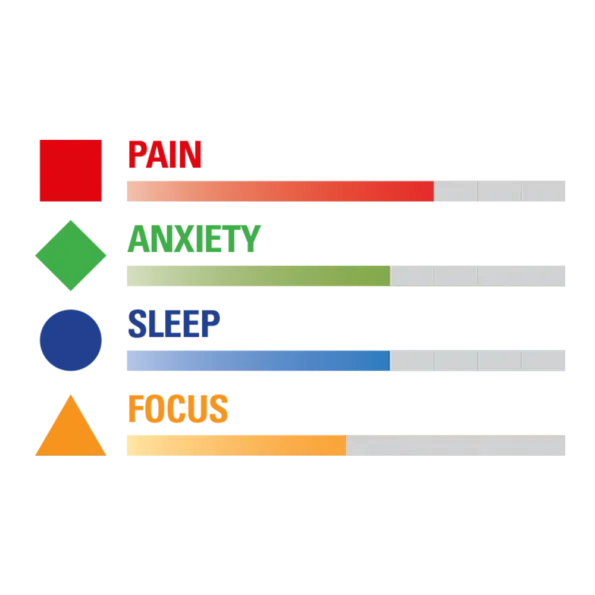 PAIN

ANXIETY

SLEEP

FOCUS