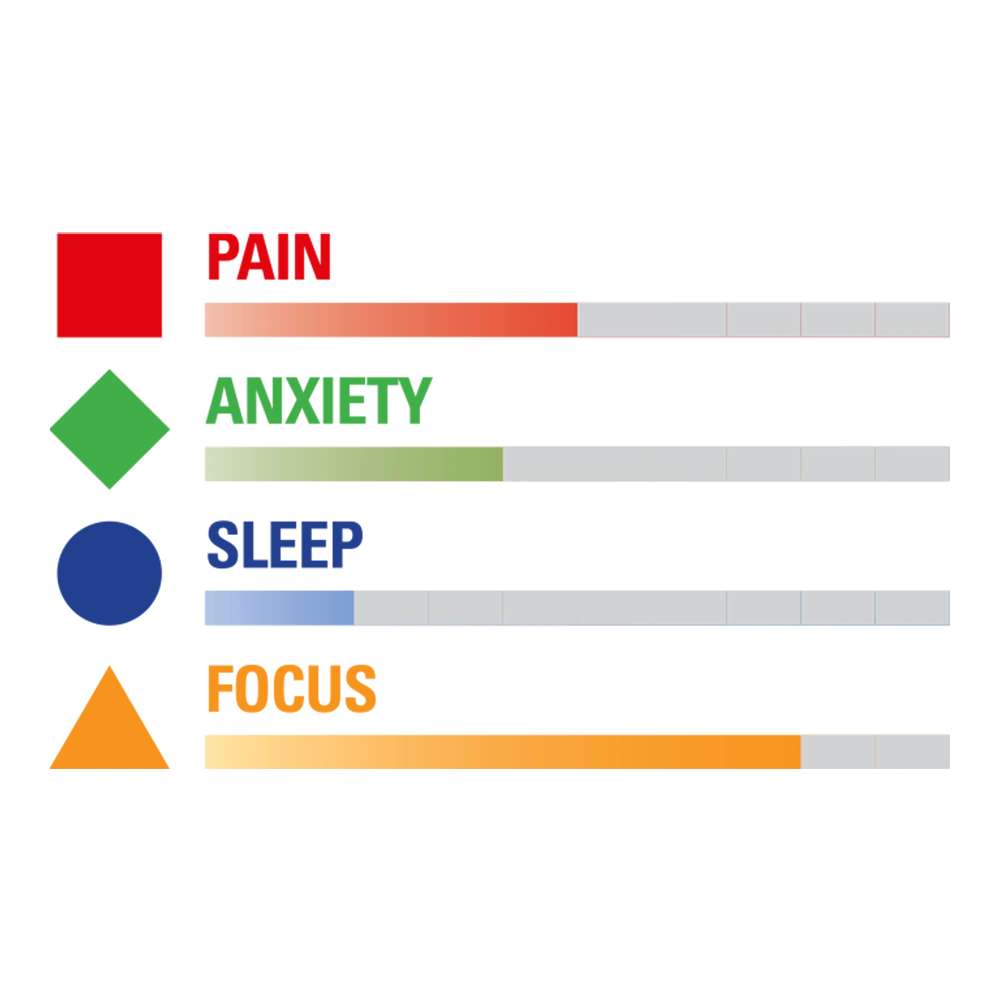 PAIN

ANXIETY

SLEEP

FOCUS