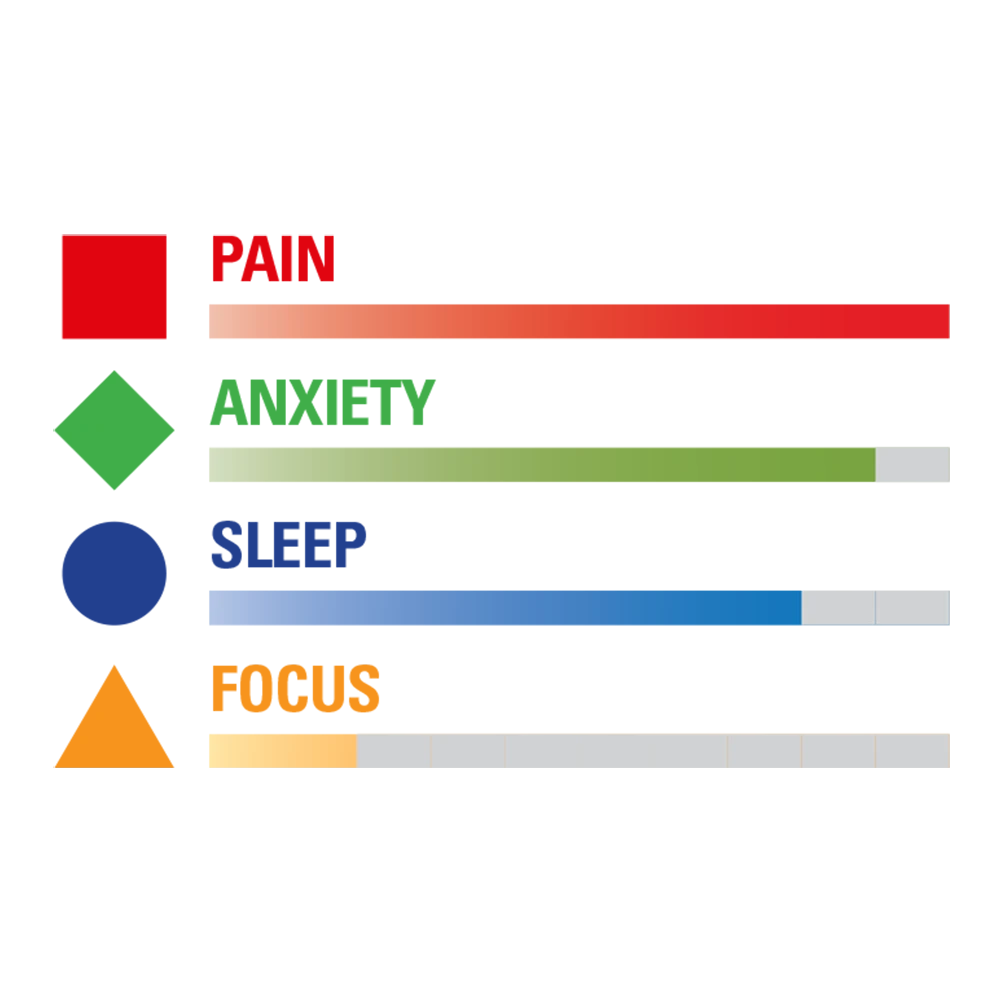 PAIN

ANXIETY

SLEEP

FOCUS