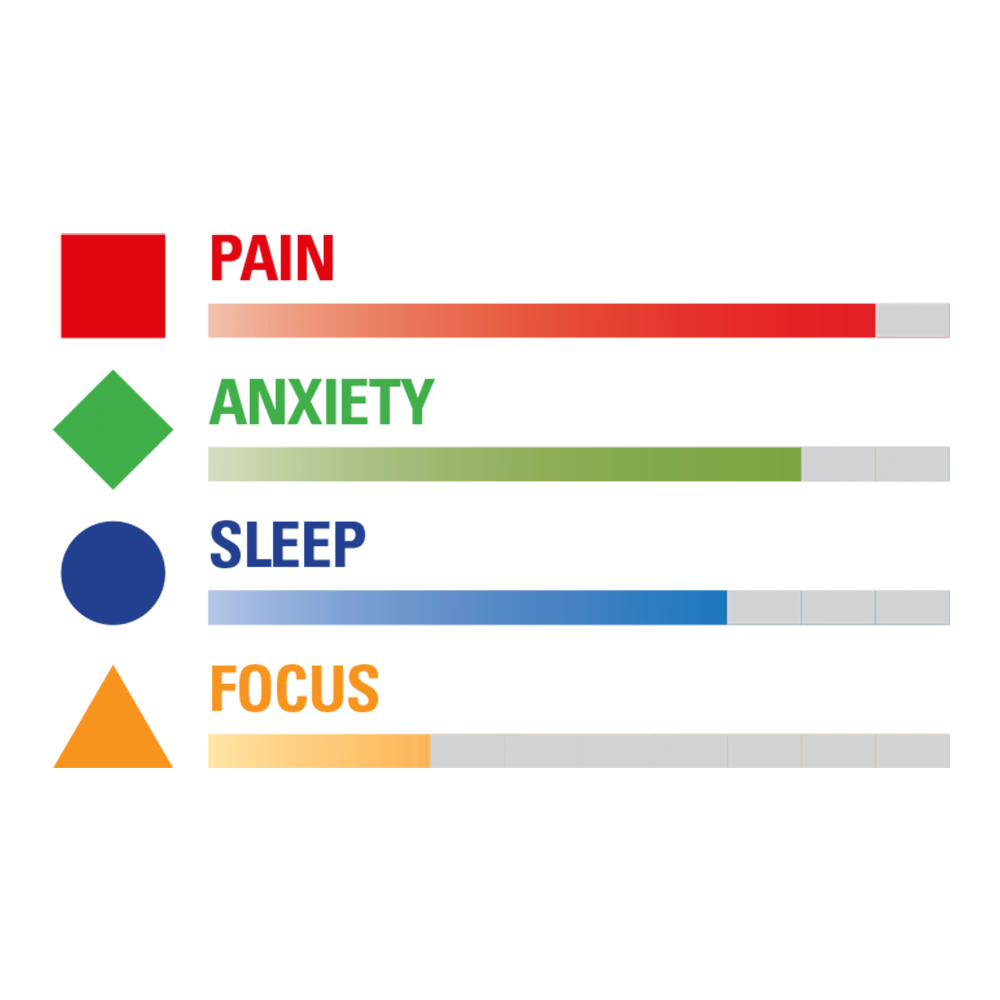 PAIN

ANXIETY

SLEEP

FOCUS