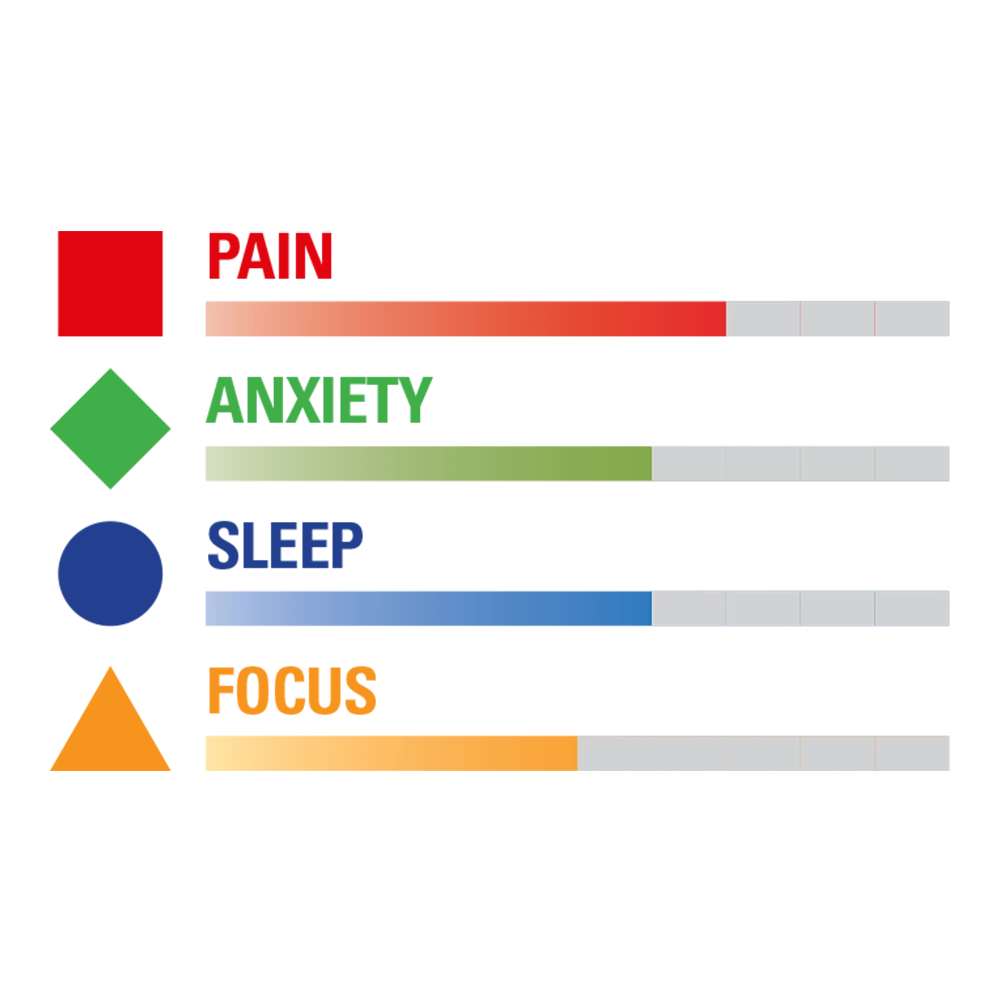 PAIN

ANXIETY

SLEEP

FOCUS