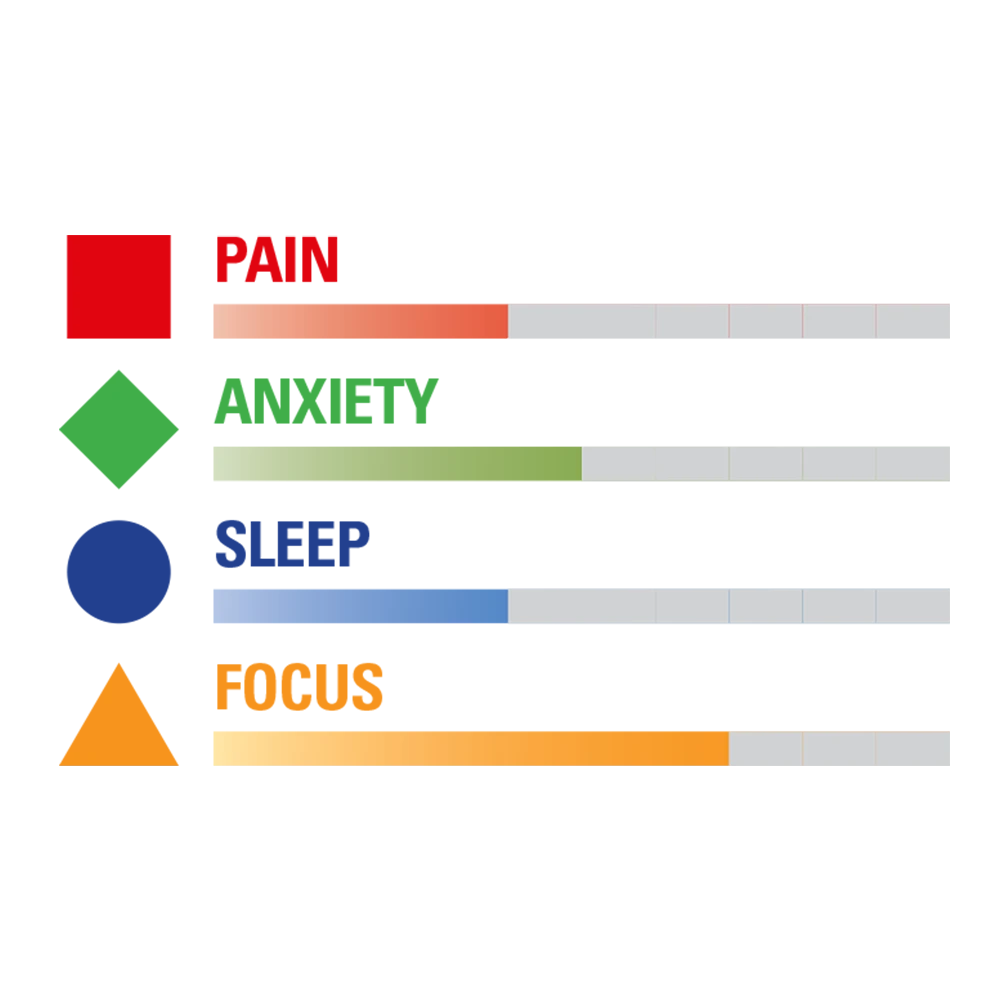 PAIN

ANXIETY

SLEEP

FOCUS