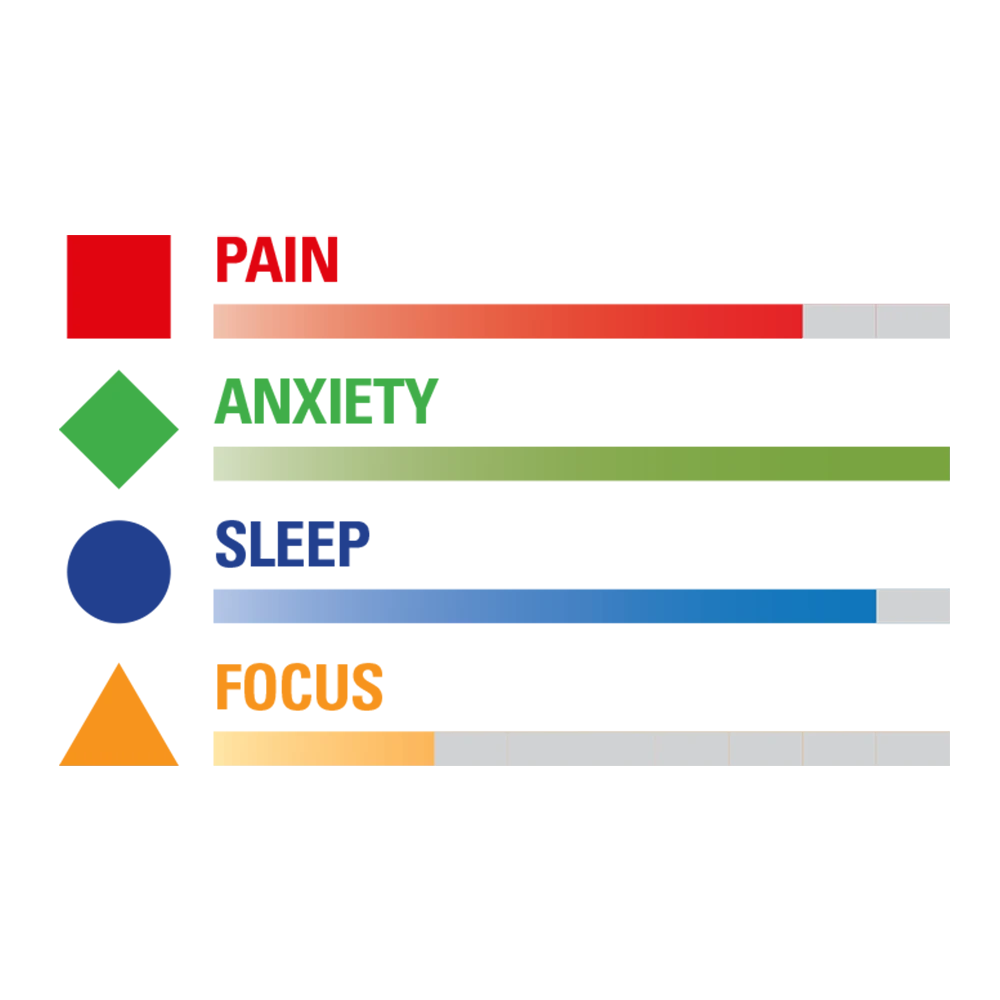 PAIN

ANXIETY

SLEEP

FOCUS