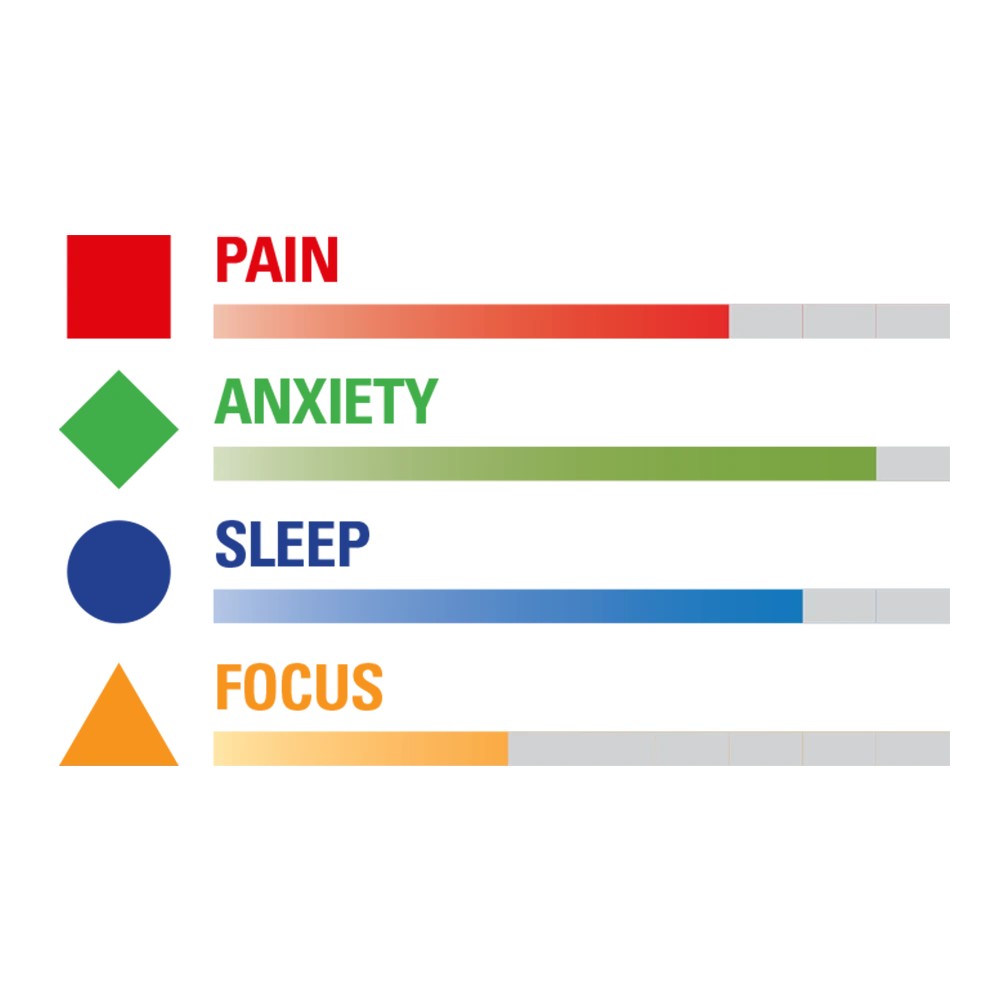 PAIN

ANXIETY

SLEEP

FOCUS