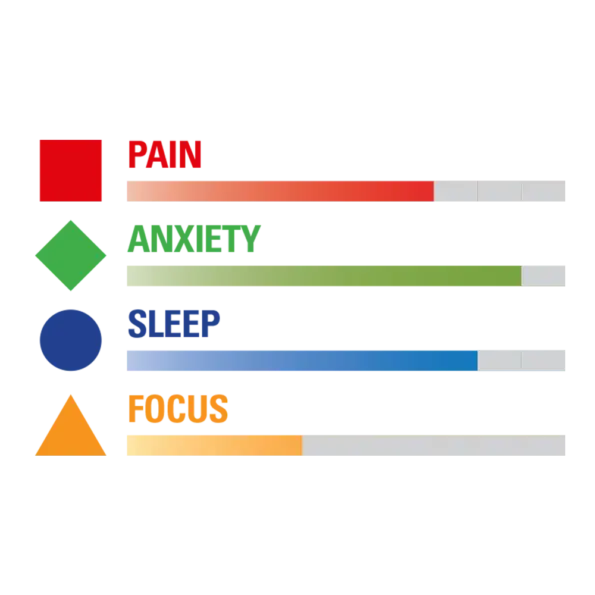 PAIN

ANXIETY

SLEEP

FOCUS