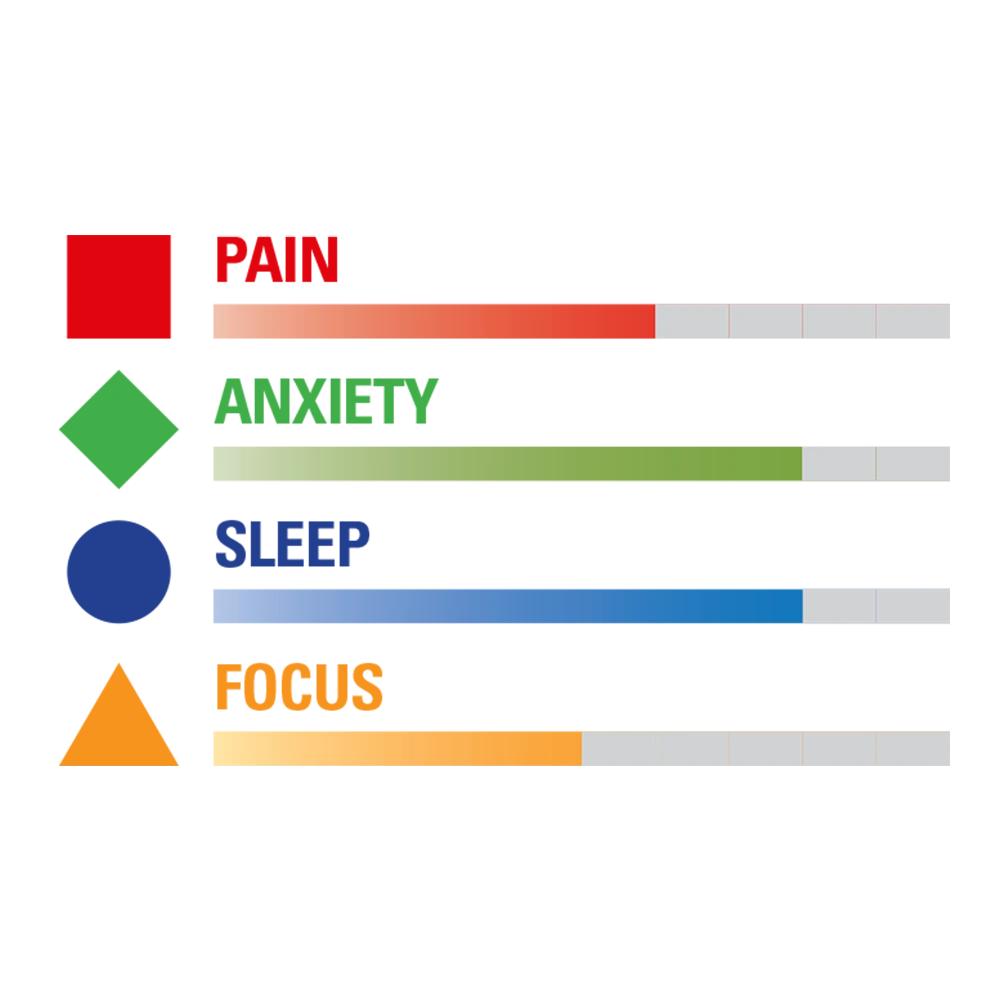 PAIN

ANXIETY

SLEEP

FOCUS