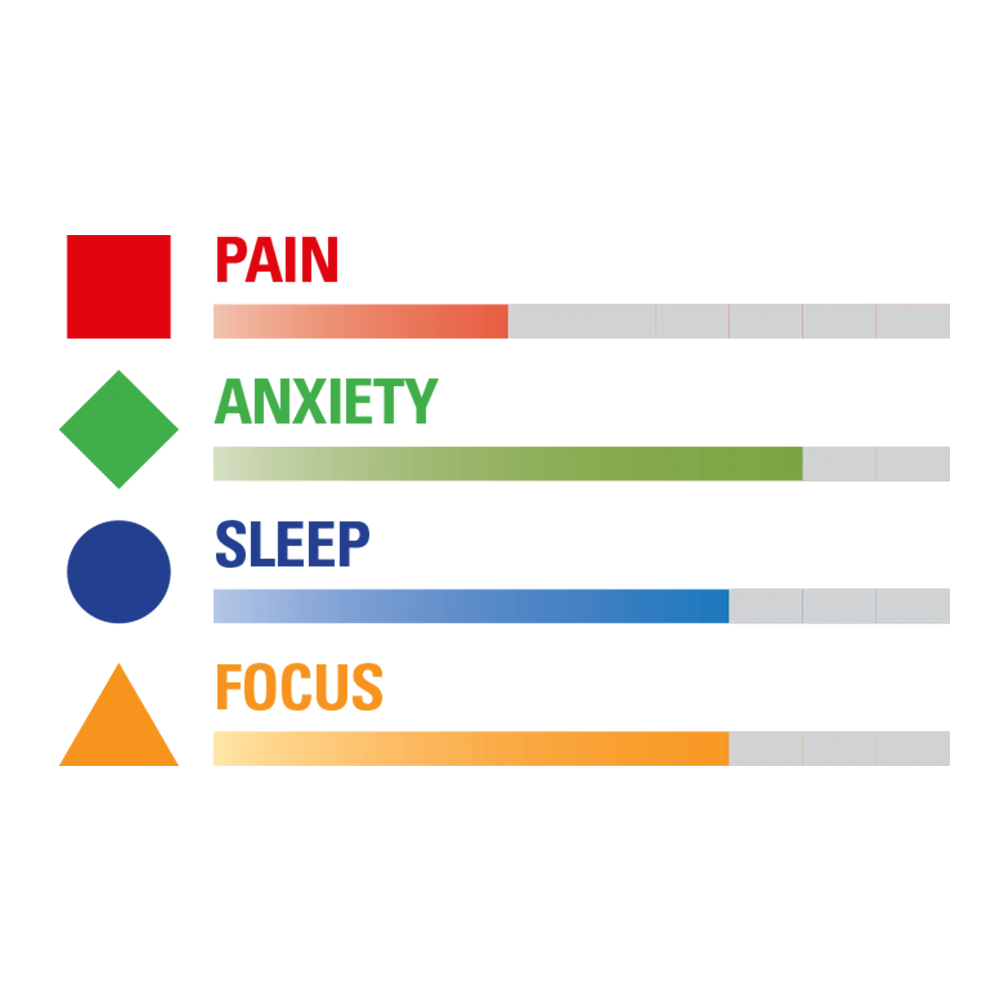 PAIN

ANXIETY

SLEEP

FOCUS