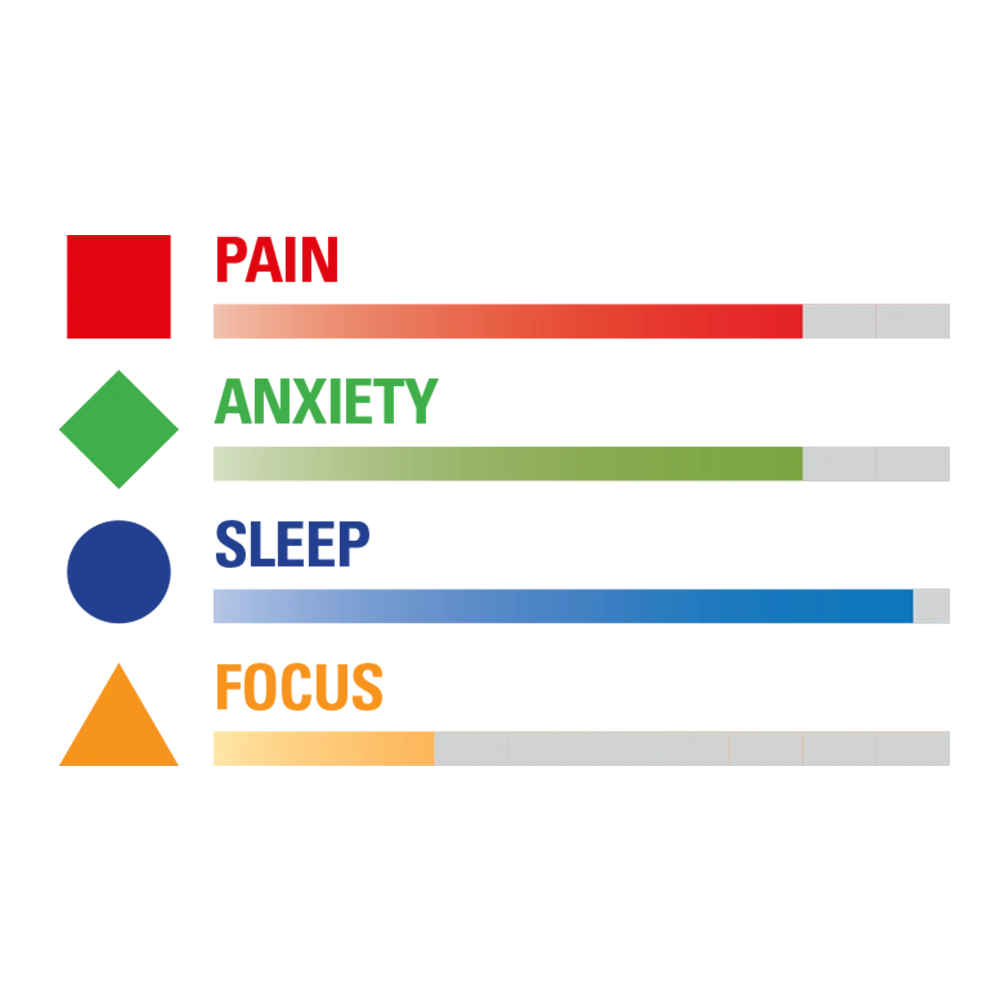 PAIN

ANXIETY

SLEEP

FOCUS