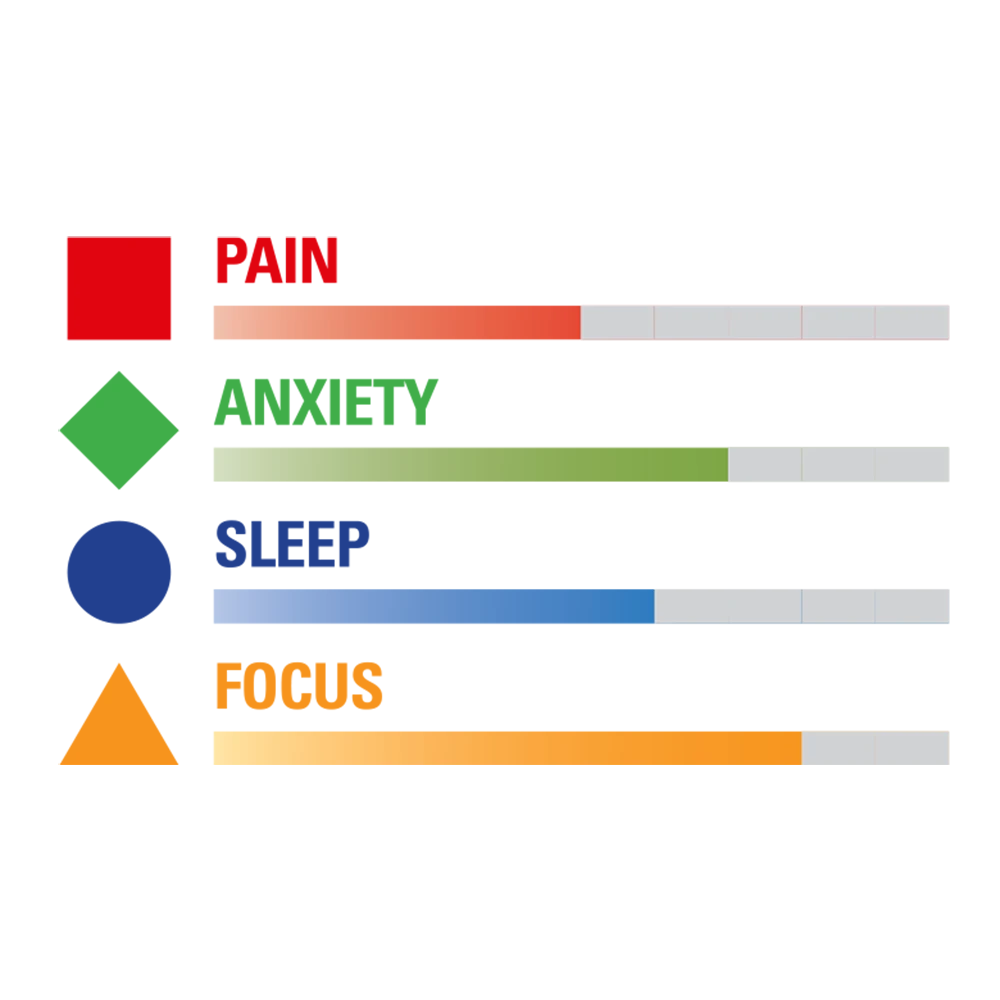 PAIN

ANXIETY

SLEEP

FOCUS