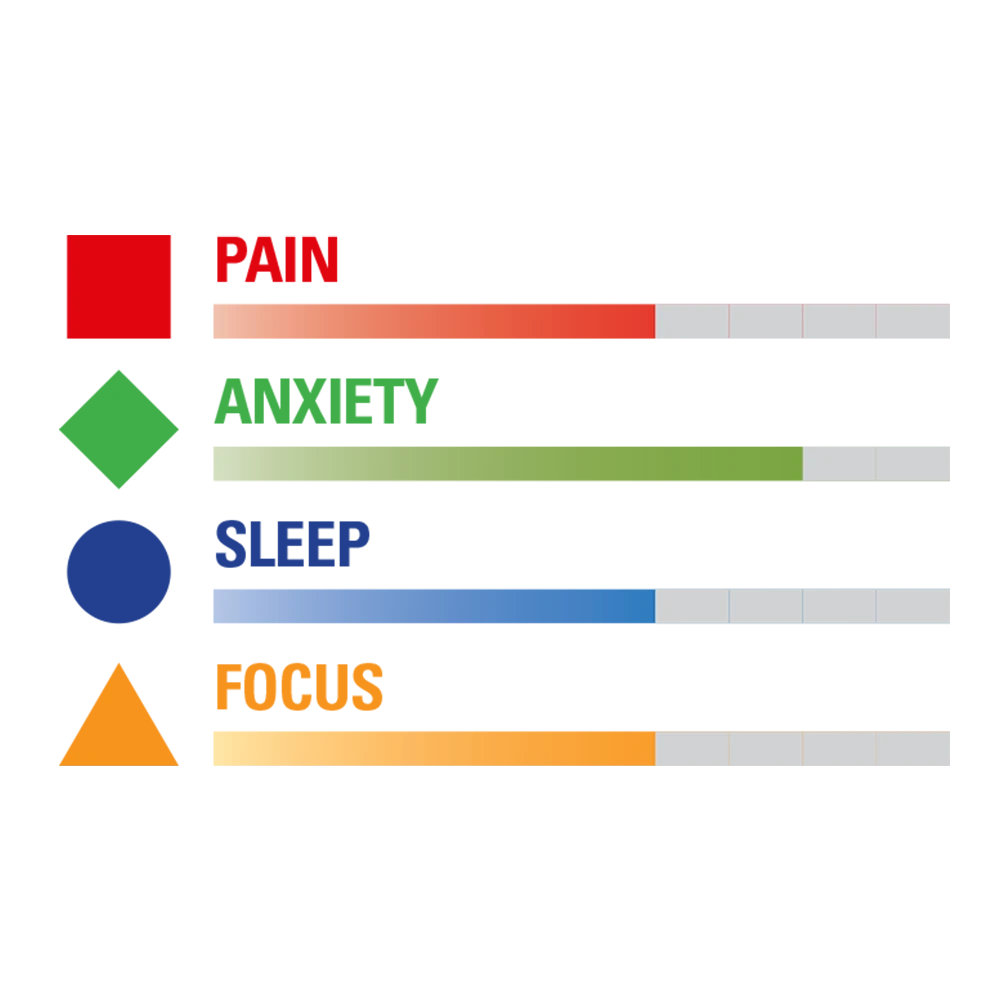 PAIN

ANXIETY

SLEEP

FOCUS