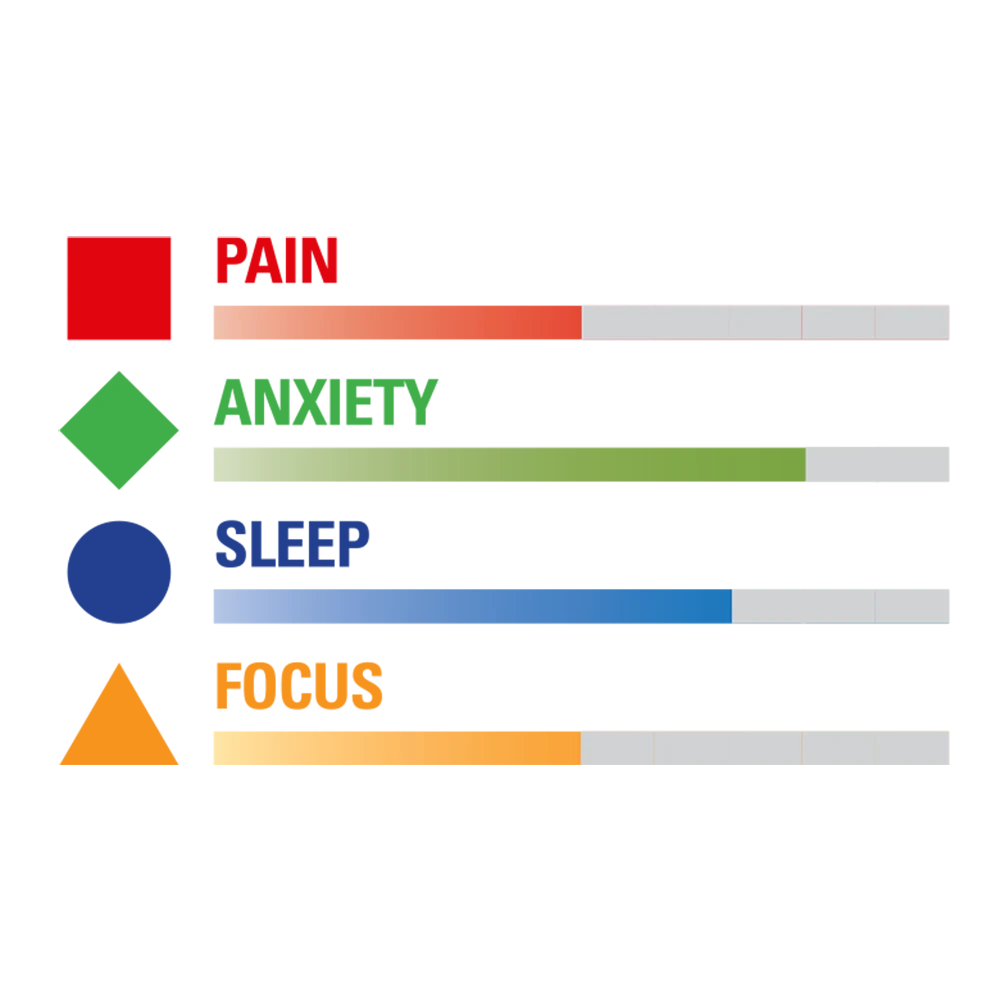 PAIN

ANXIETY

SLEEP

FOCUS