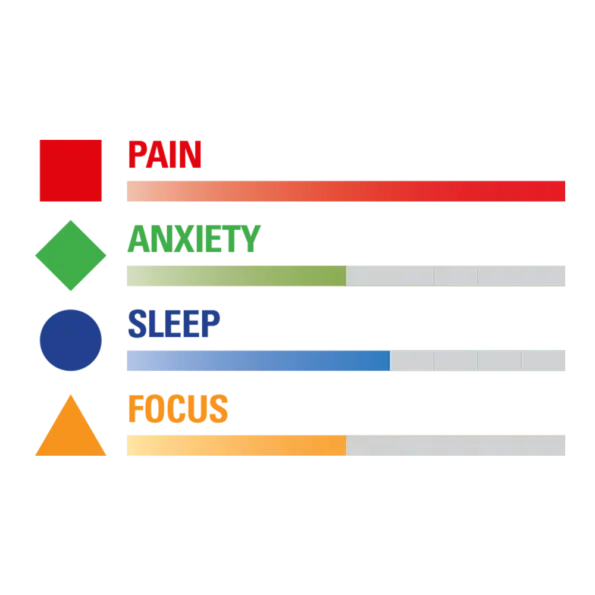 PAIN

ANXIETY

SLEEP

FOCUS