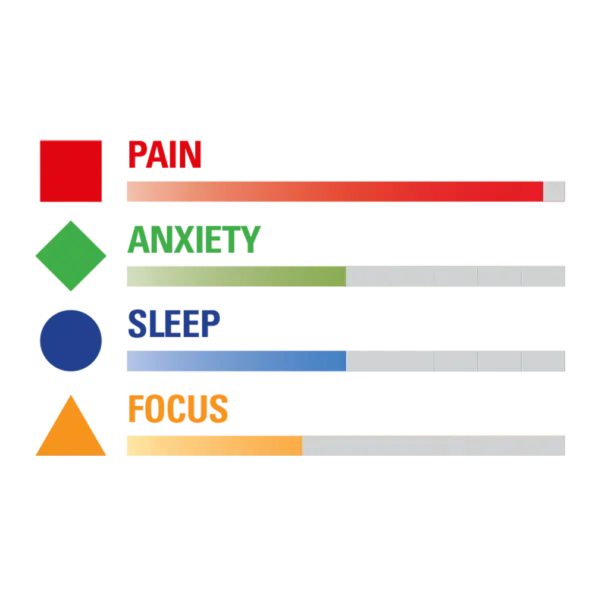 PAIN

ANXIETY

SLEEP

FOCUS