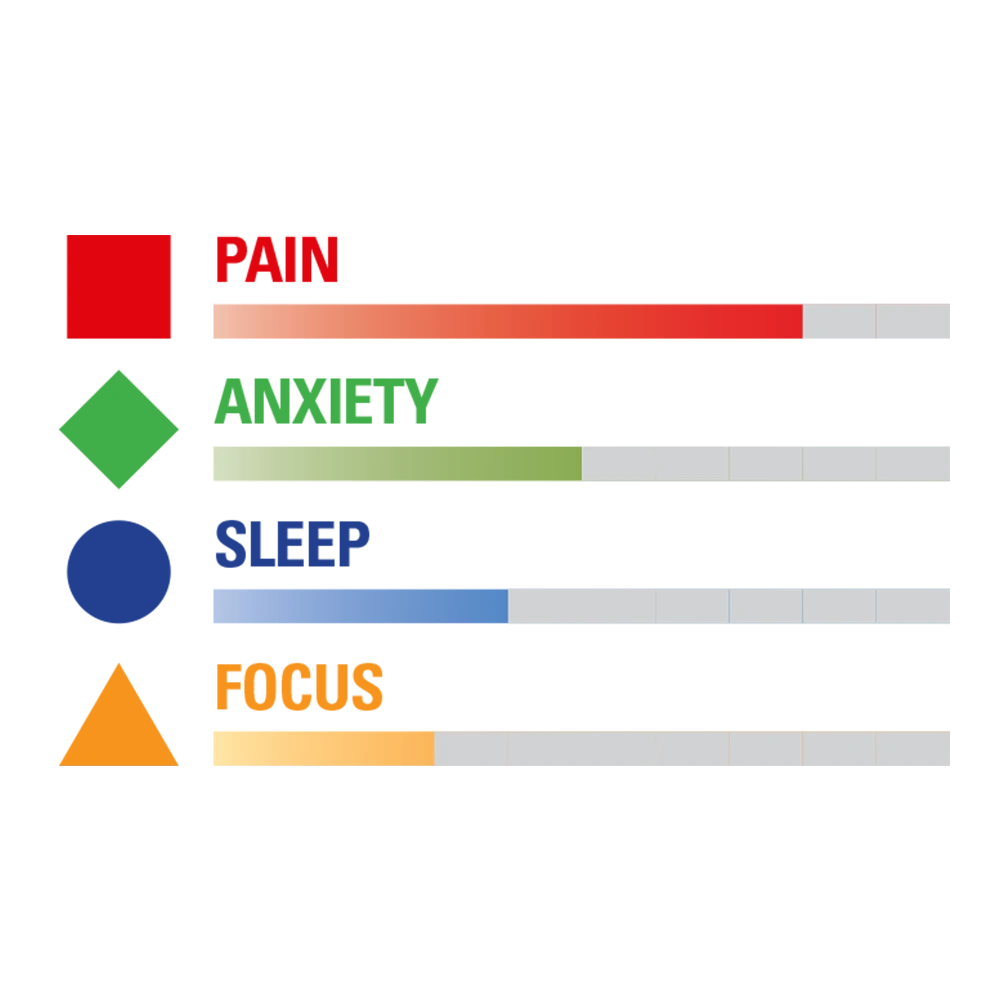 PAIN

ANXIETY

SLEEP

FOCUS