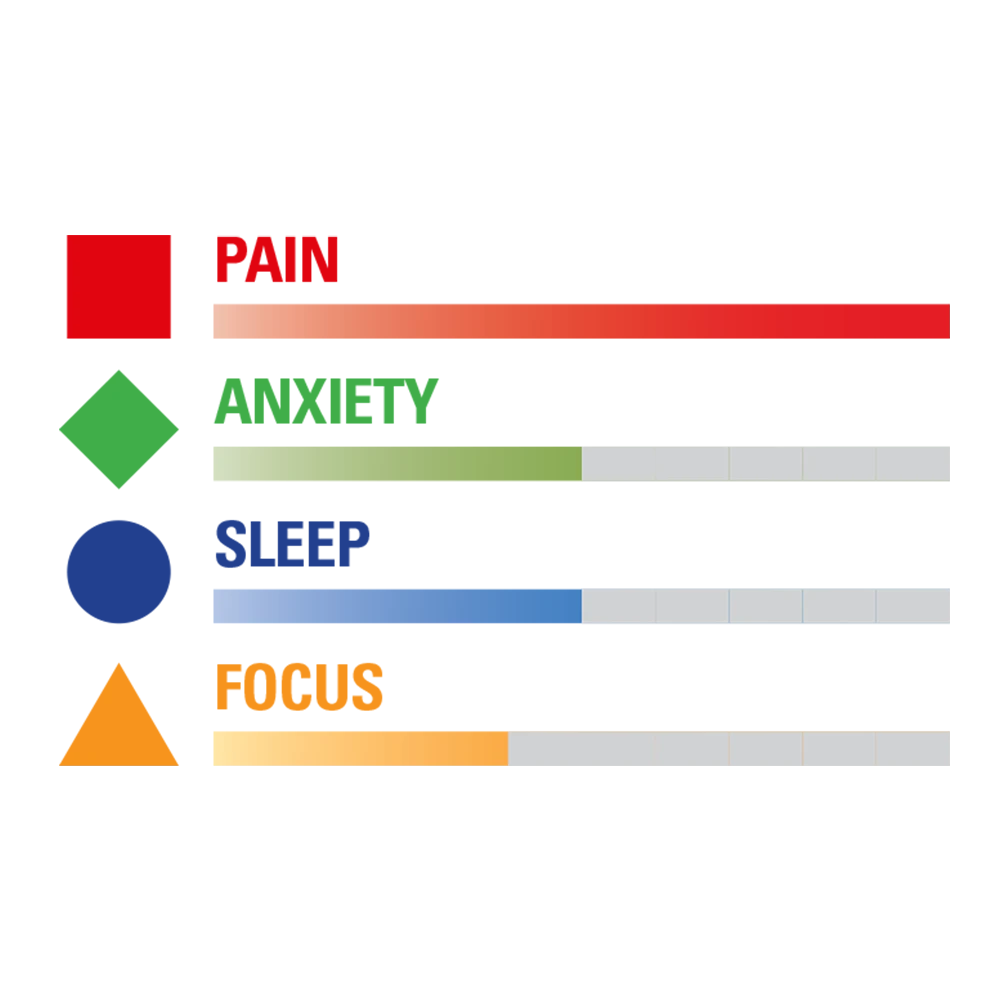 PAIN

ANXIETY

SLEEP

FOCUS