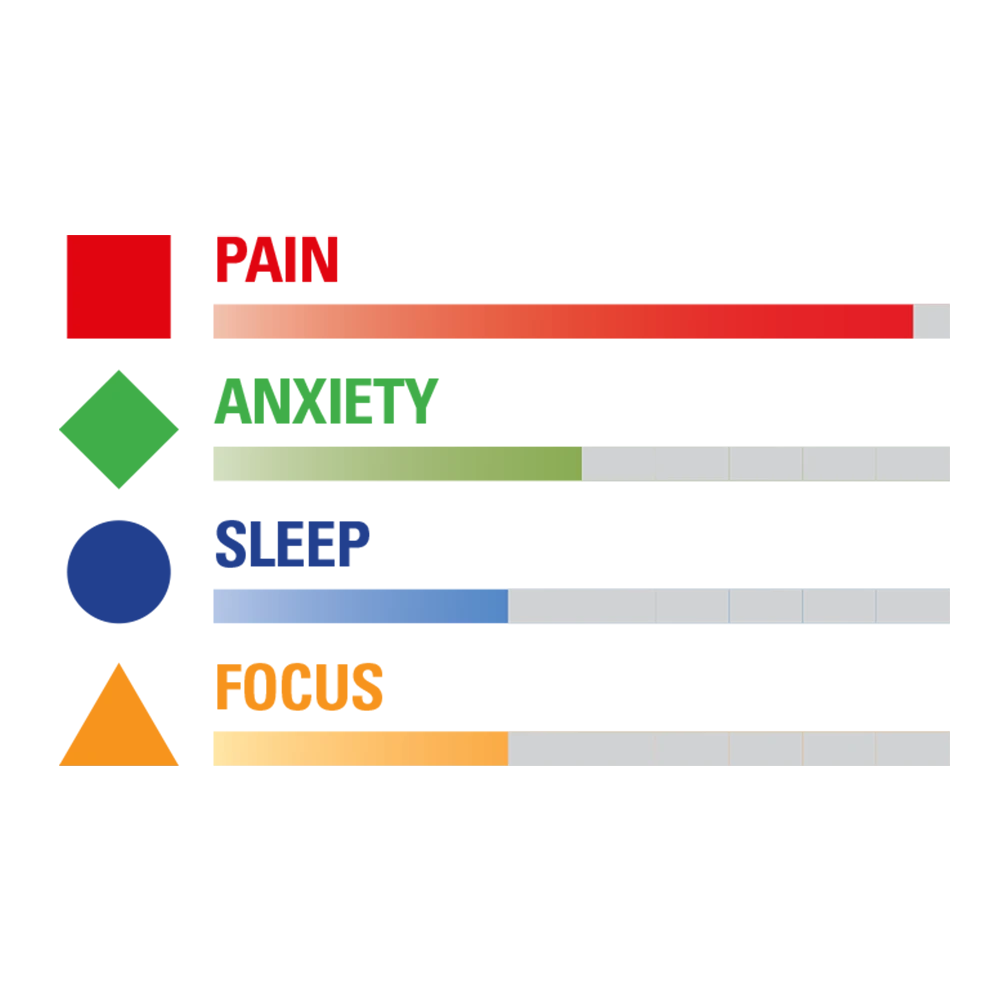 PAIN

ANXIETY

SLEEP

FOCUS