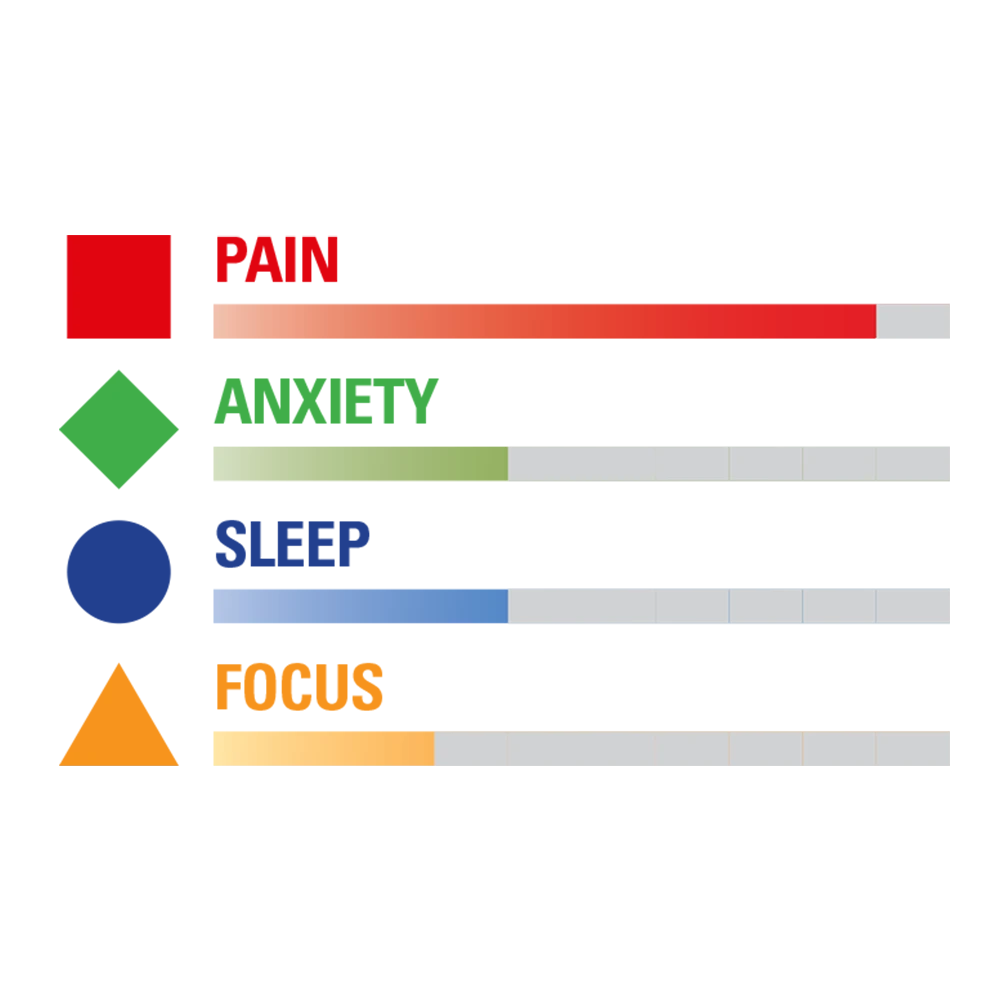 PAIN

ANXIETY

SLEEP

FOCUS