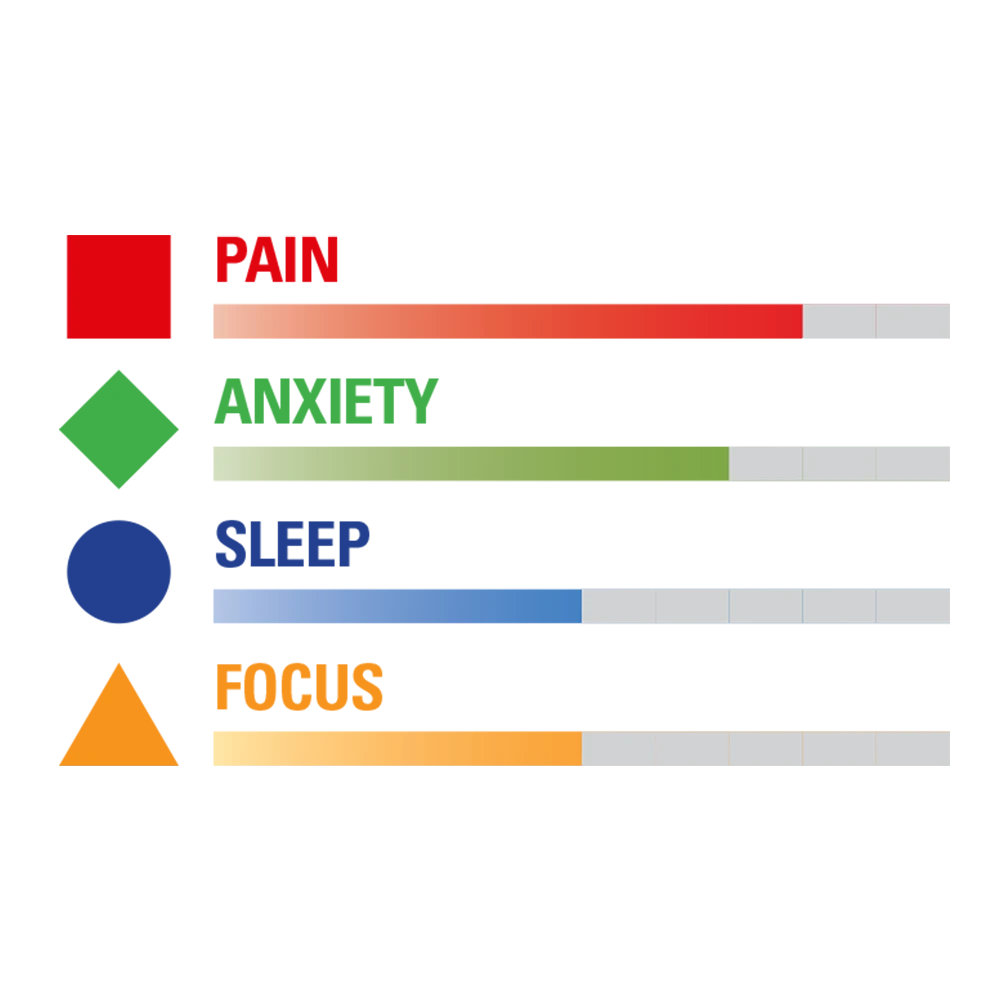 PAIN

ANXIETY

SLEEP

FOCUS