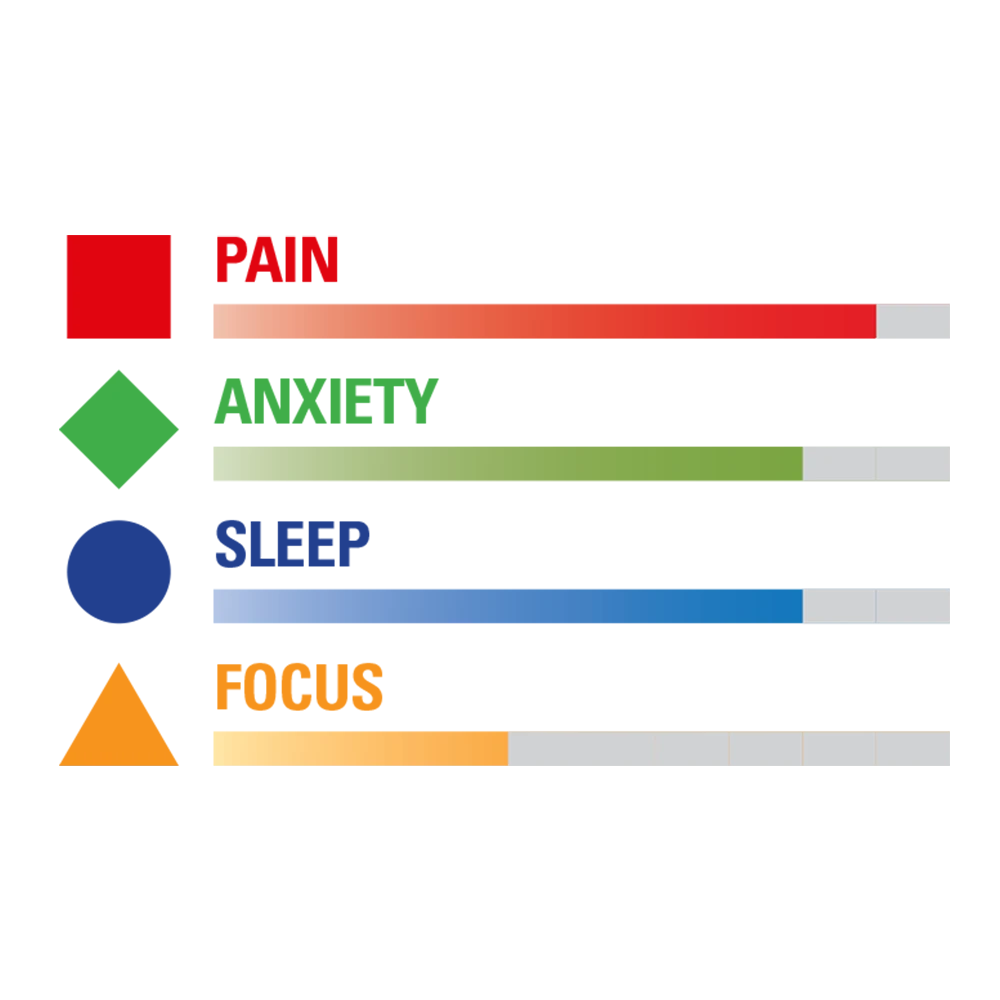 PAIN

ANXIETY

SLEEP

FOCUS