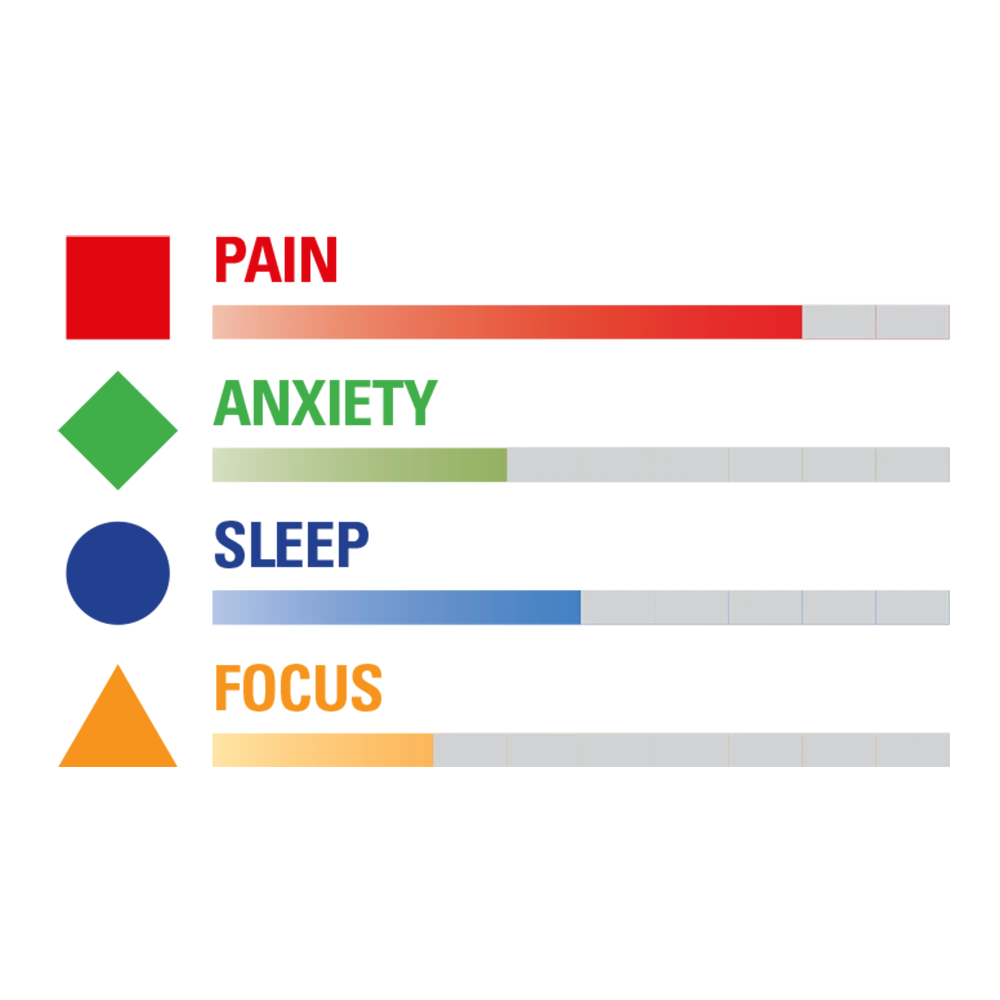 PAIN

ANXIETY

SLEEP

FOCUS