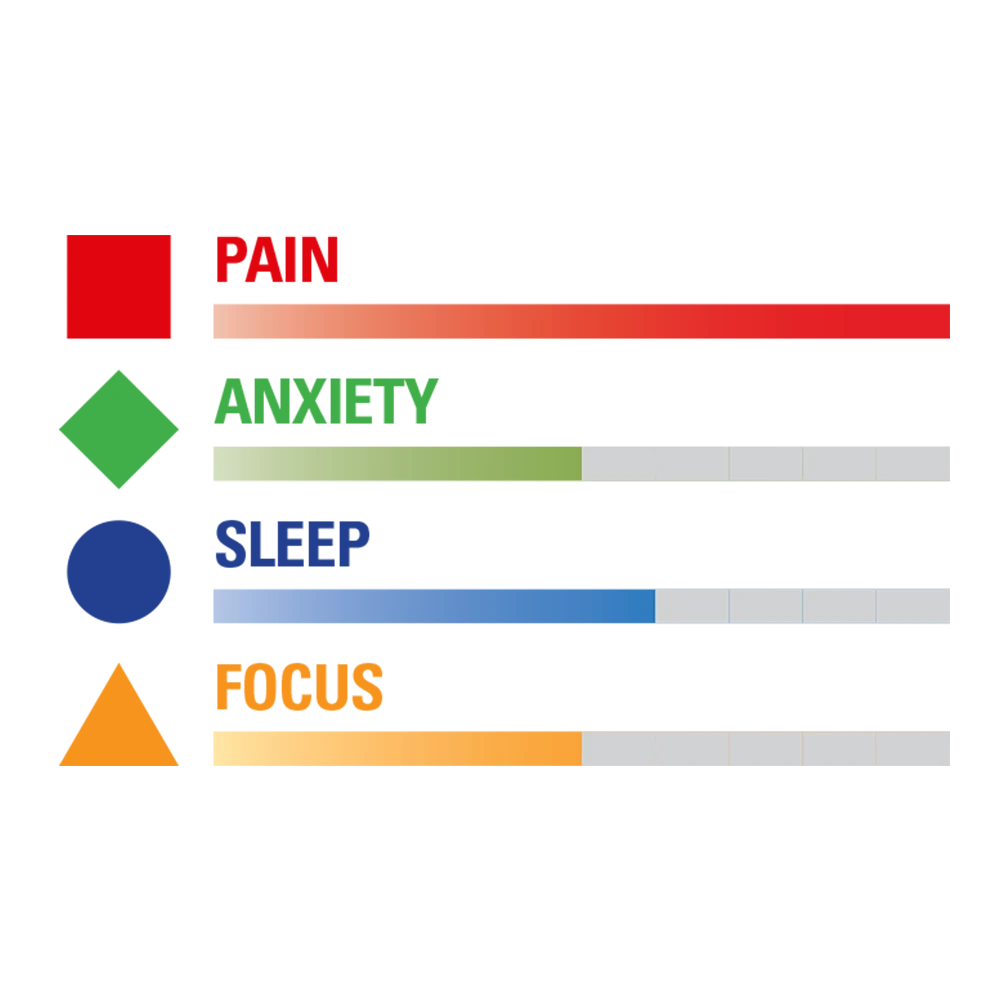 PAIN

ANXIETY

SLEEP

FOCUS