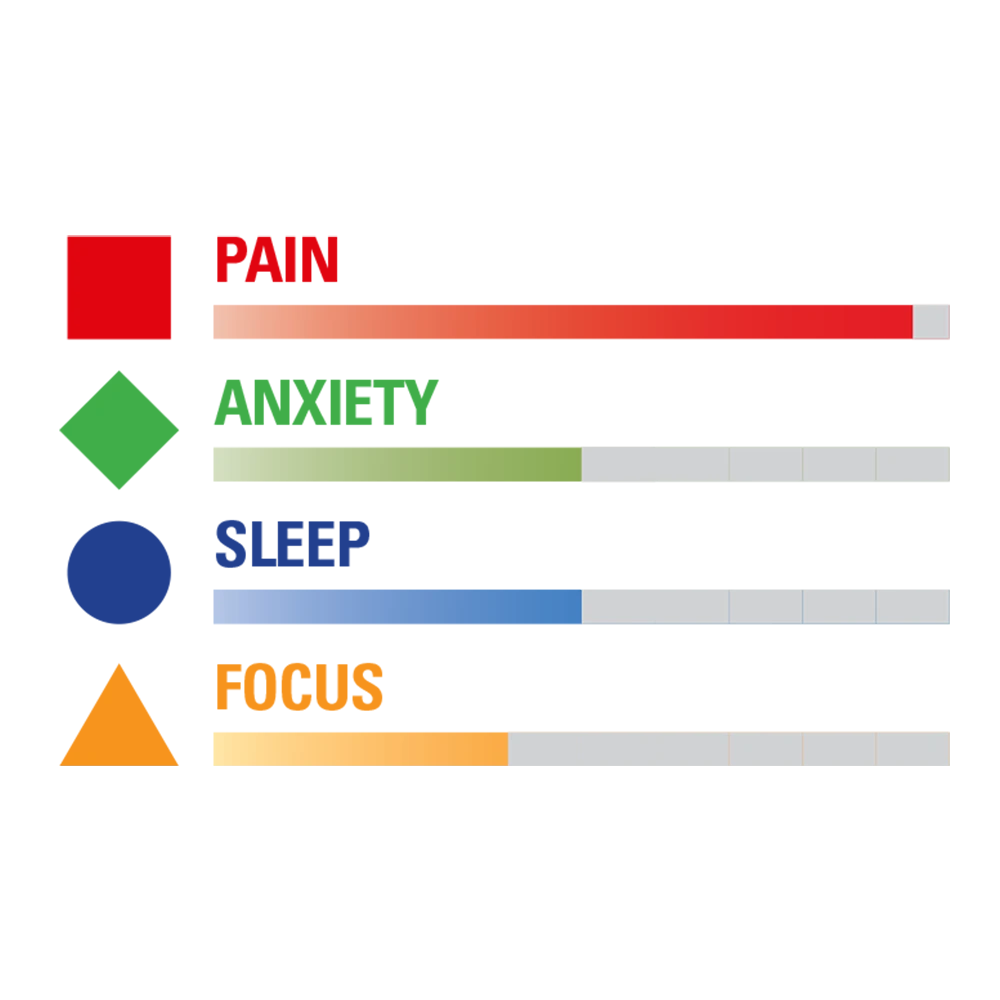 PAIN

ANXIETY

SLEEP

FOCUS