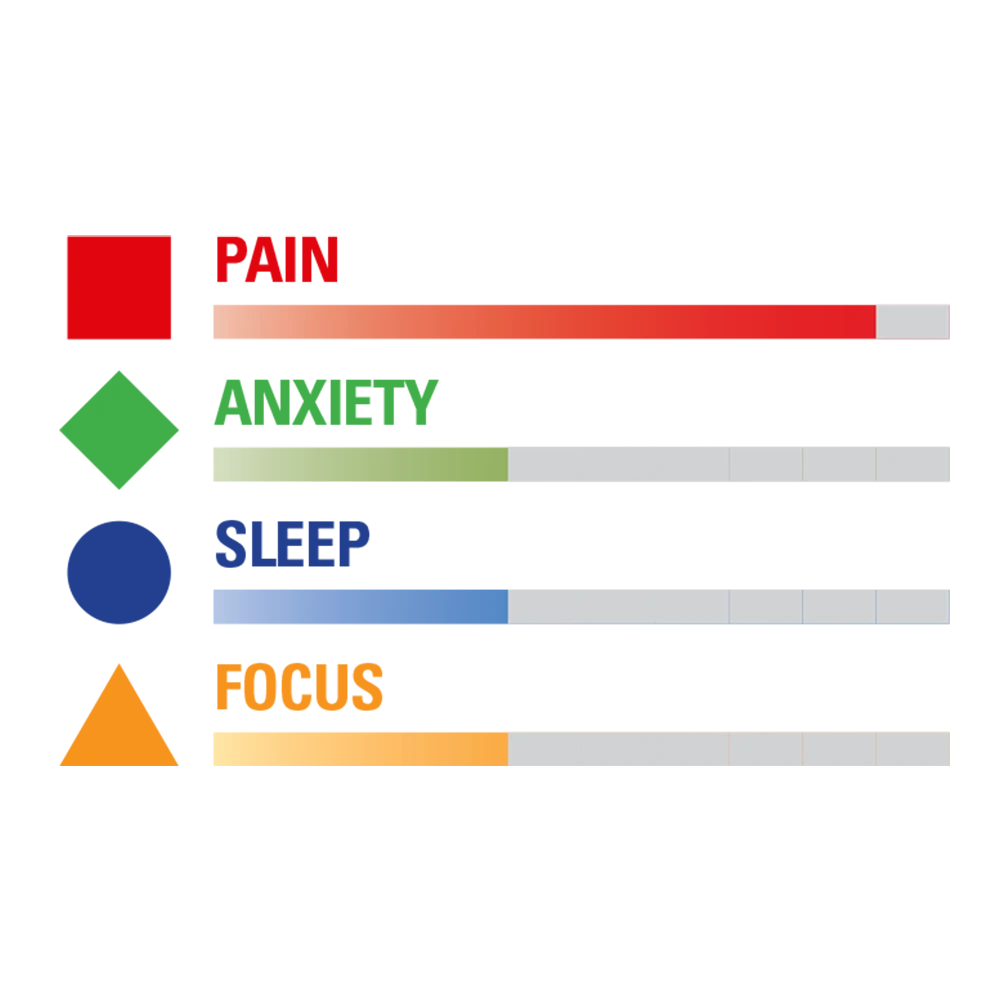 PAIN

ANXIETY

SLEEP

FOCUS