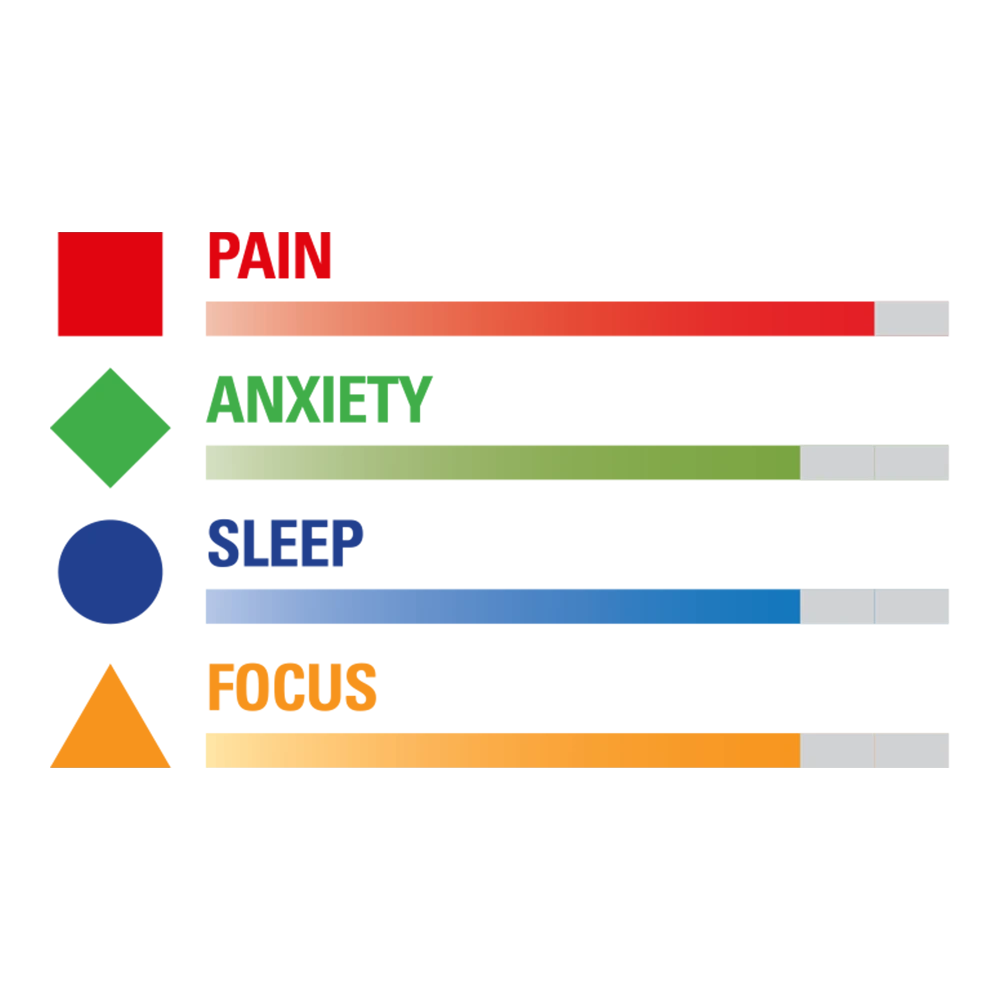 PAIN

ANXIETY

SLEEP

FOCUS