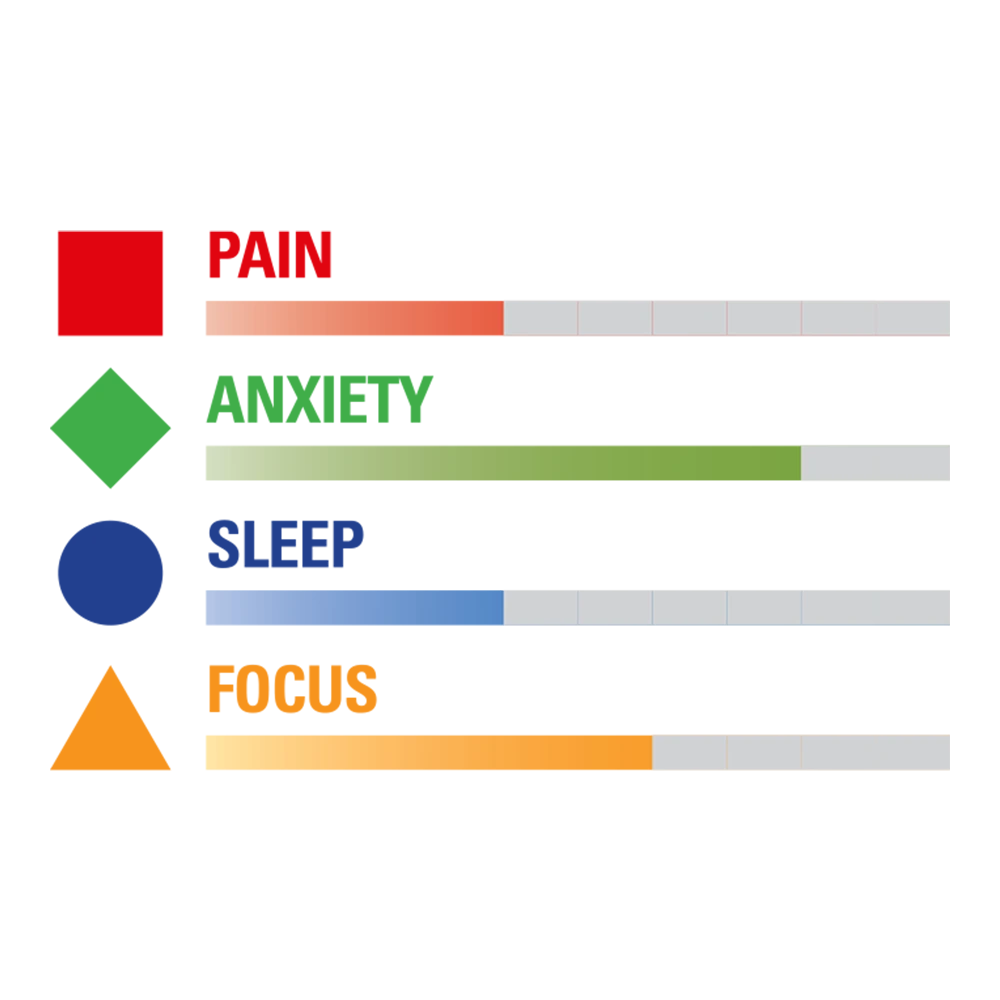 PAIN

ANXIETY

SLEEP

FOCUS