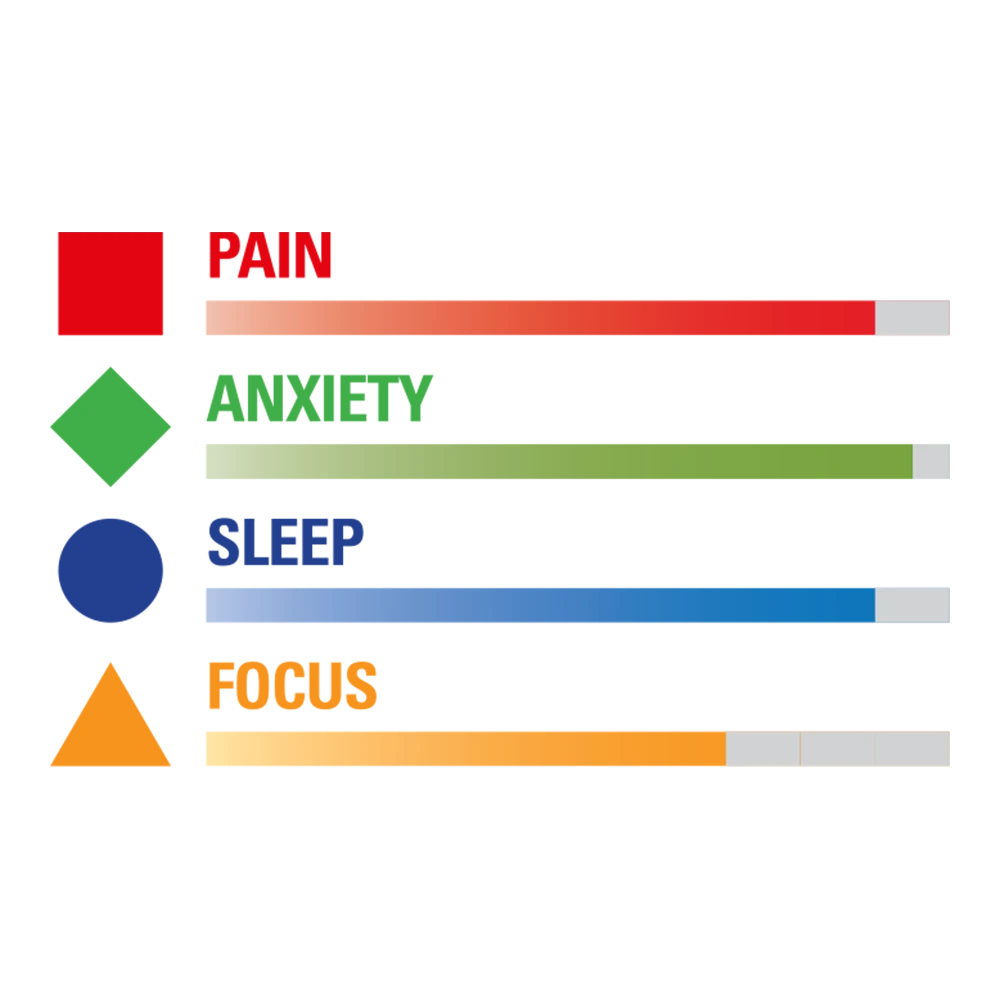 PAIN

ANXIETY

SLEEP

FOCUS