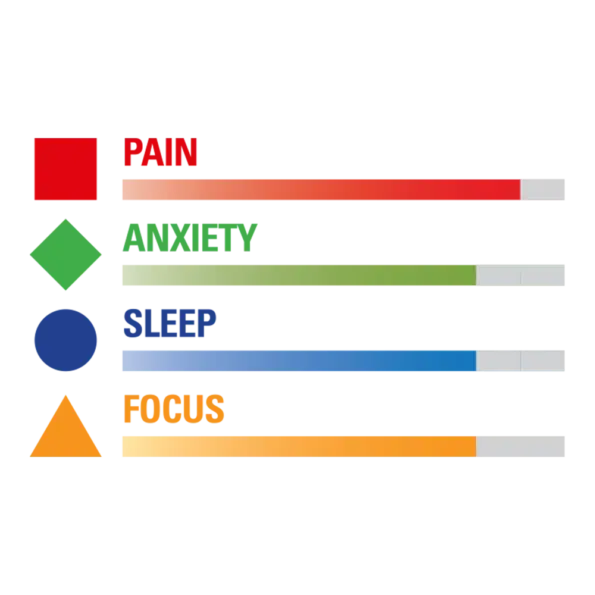 PAIN

ANXIETY

SLEEP

FOCUS